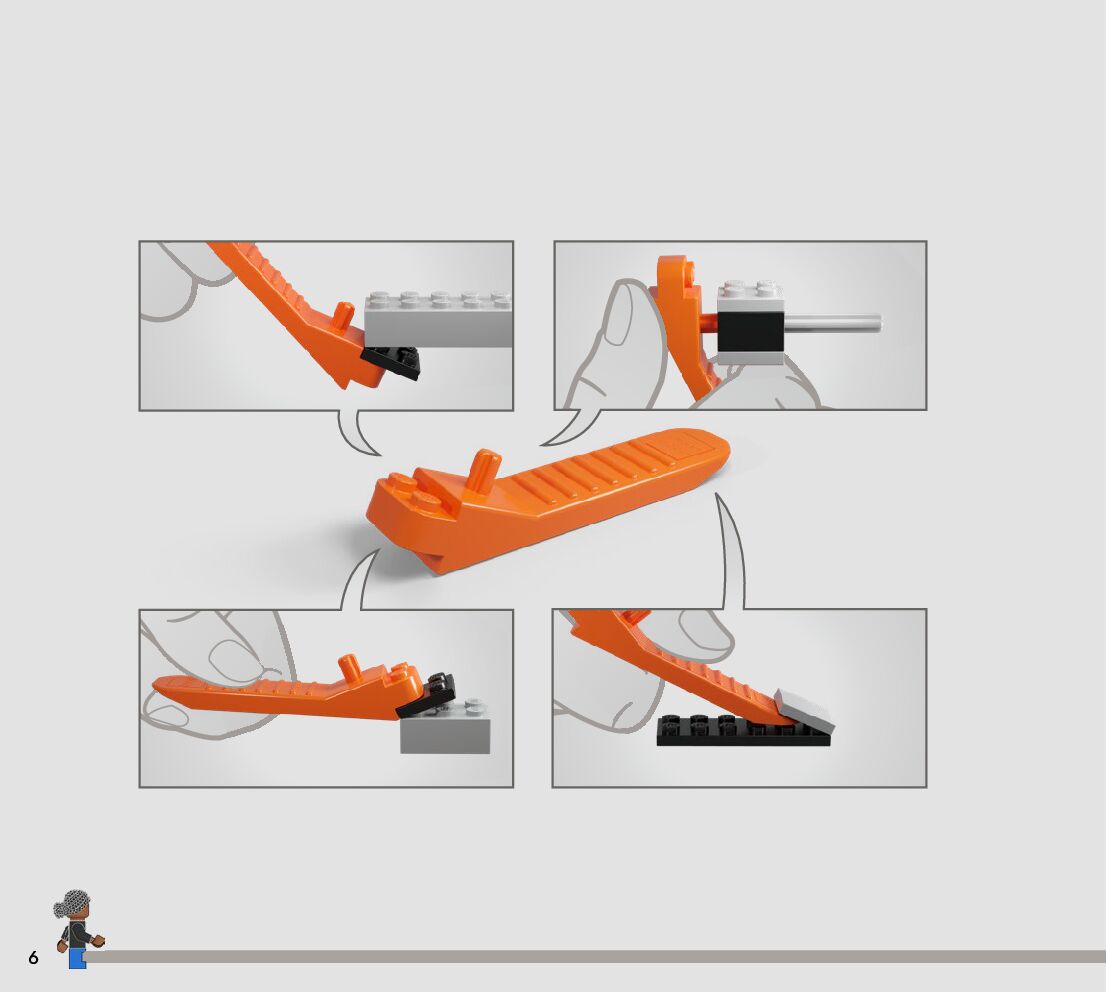 6