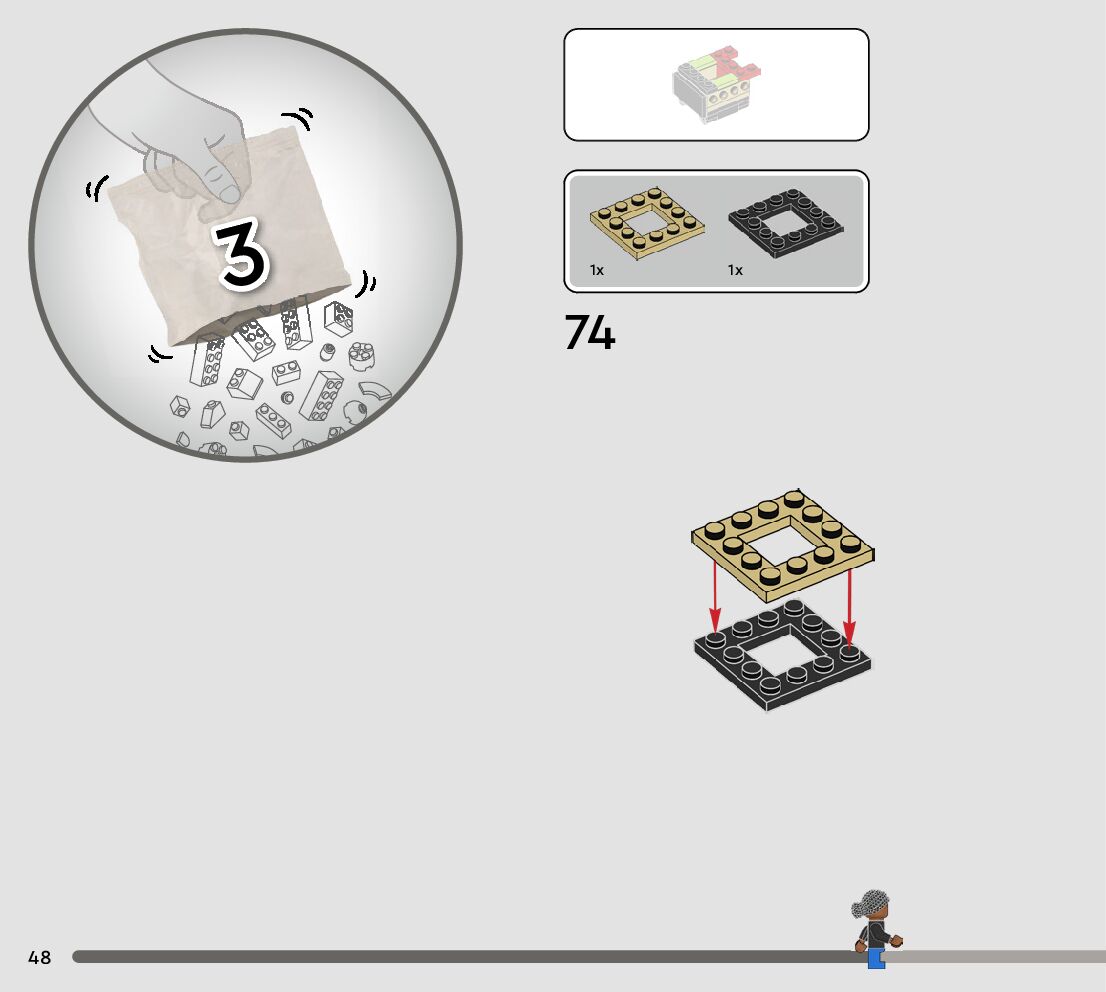 3

1x

1x

74

48