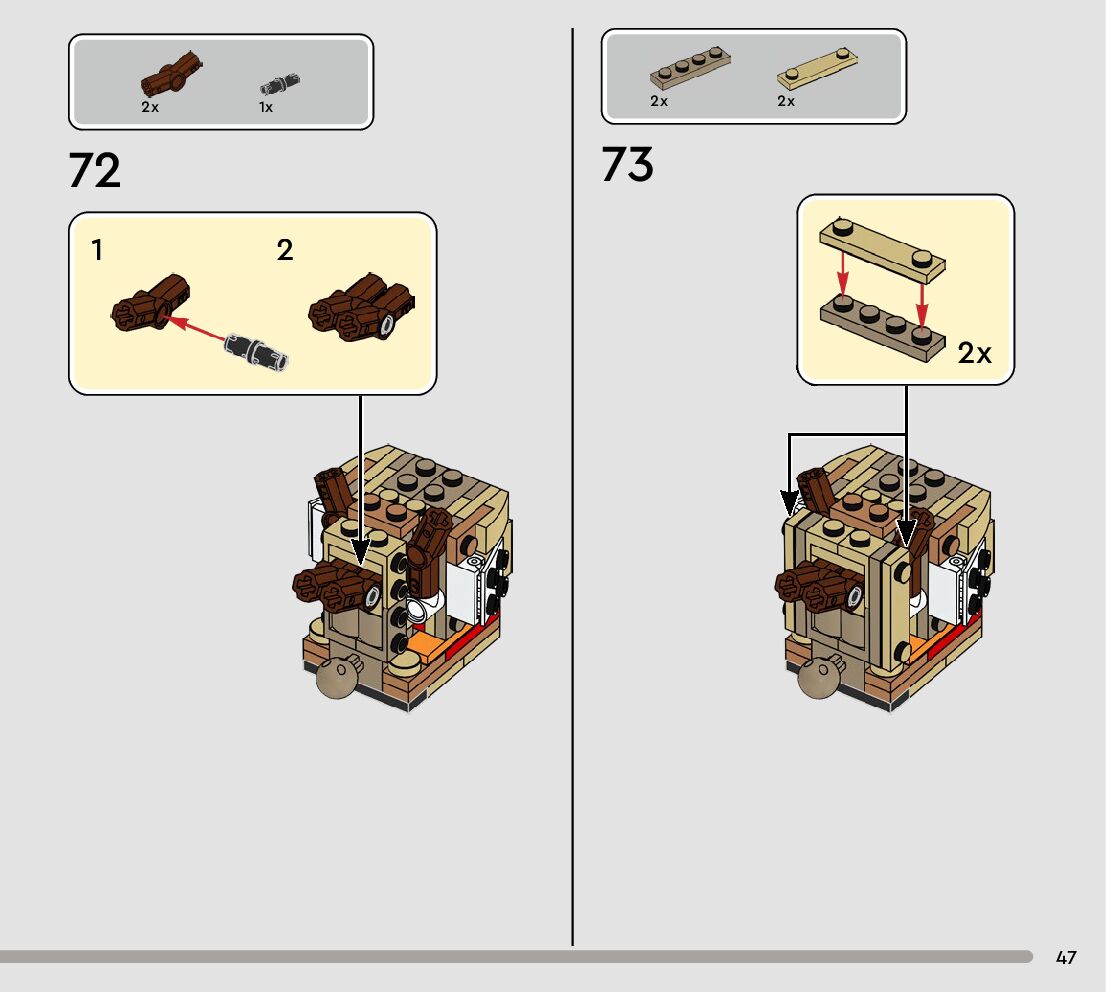 2x
1x

72

1
2

2x
2x

73

2x

47