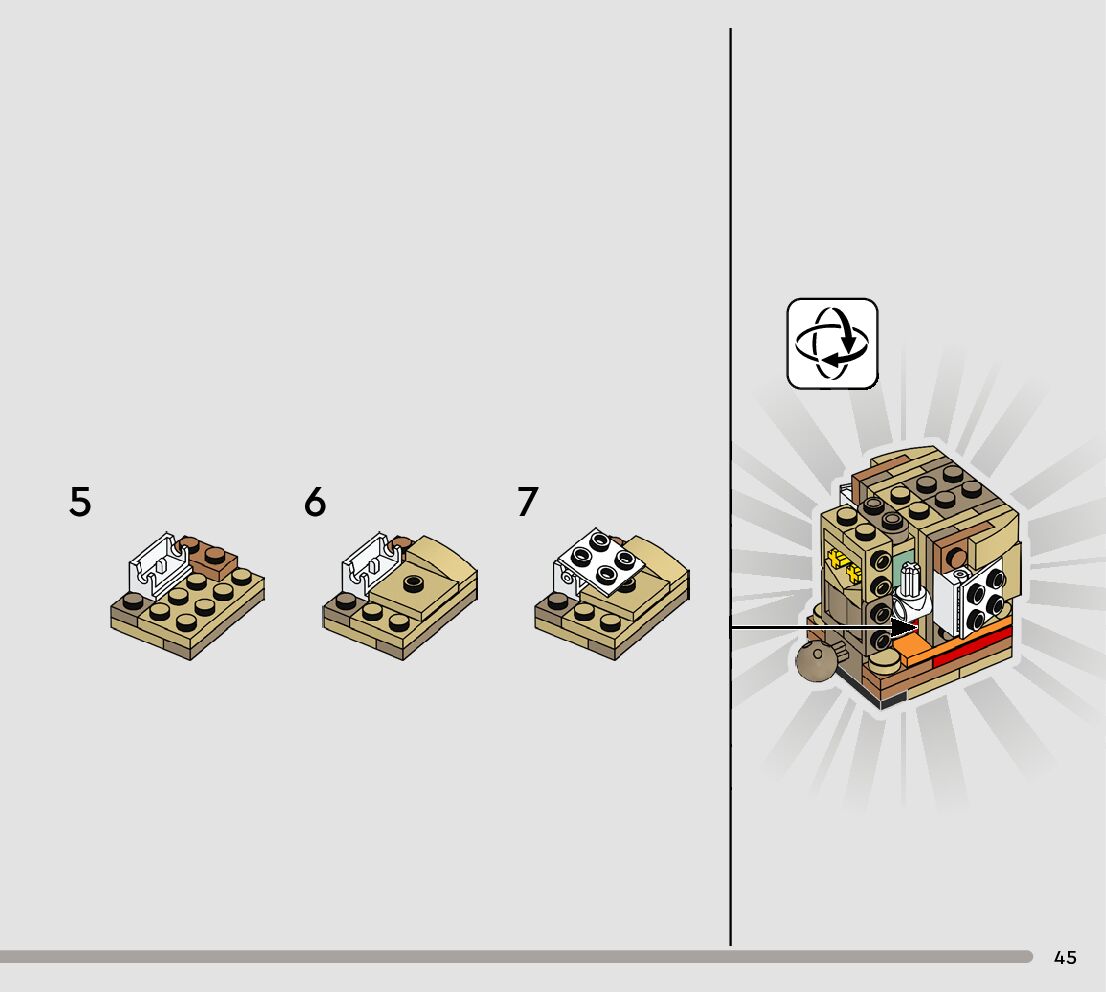 5

6

7

45