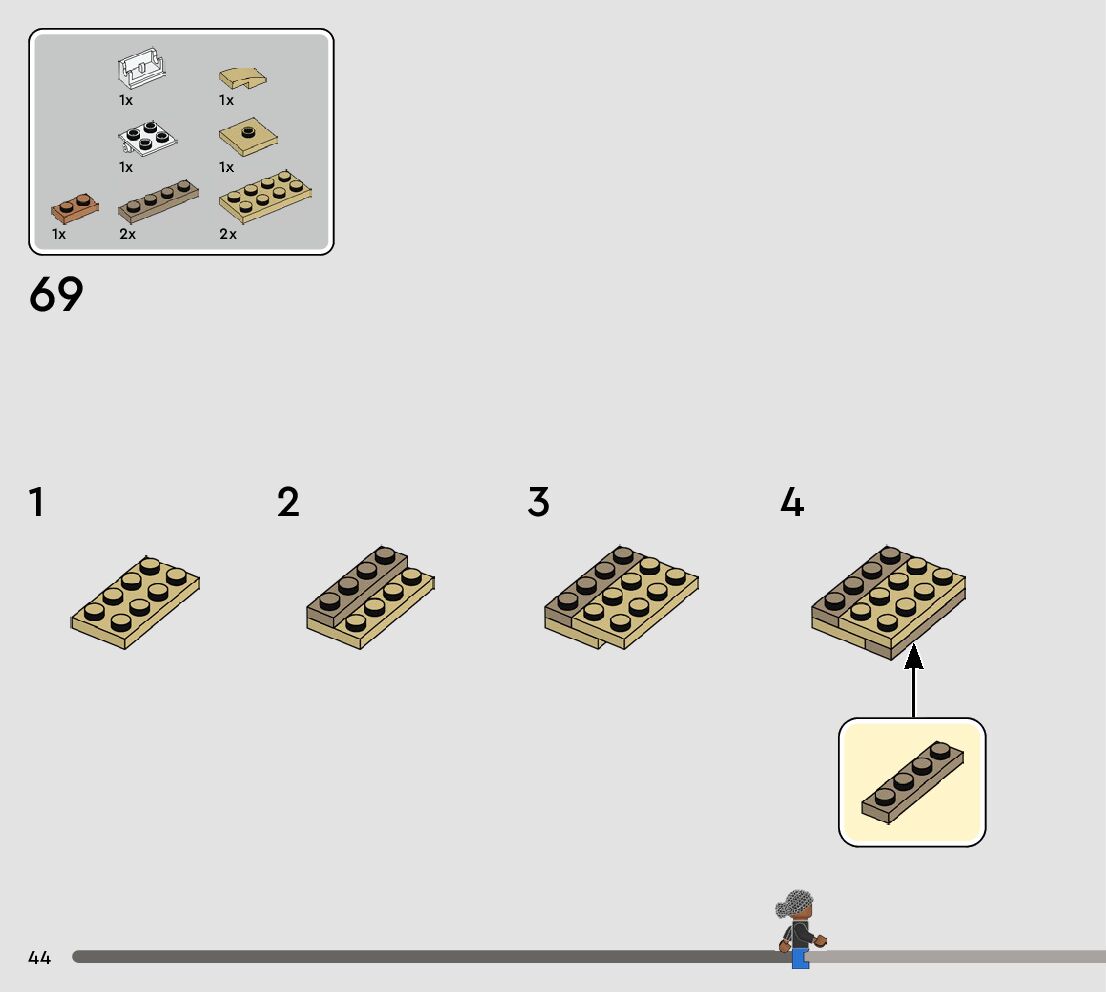 1x
1x
1x
1x
1x
2x
2x

69

1

2

3

4

44