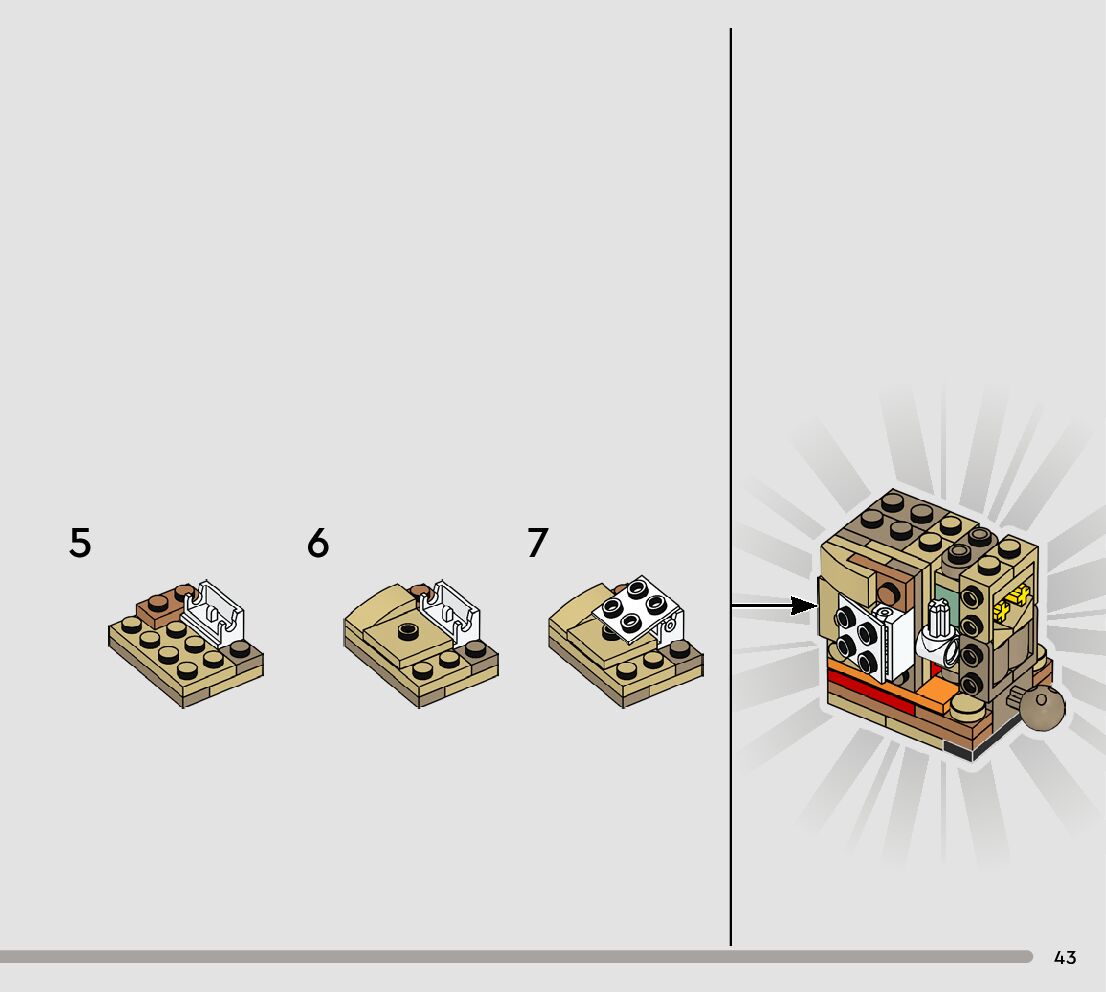 5

6

7

43