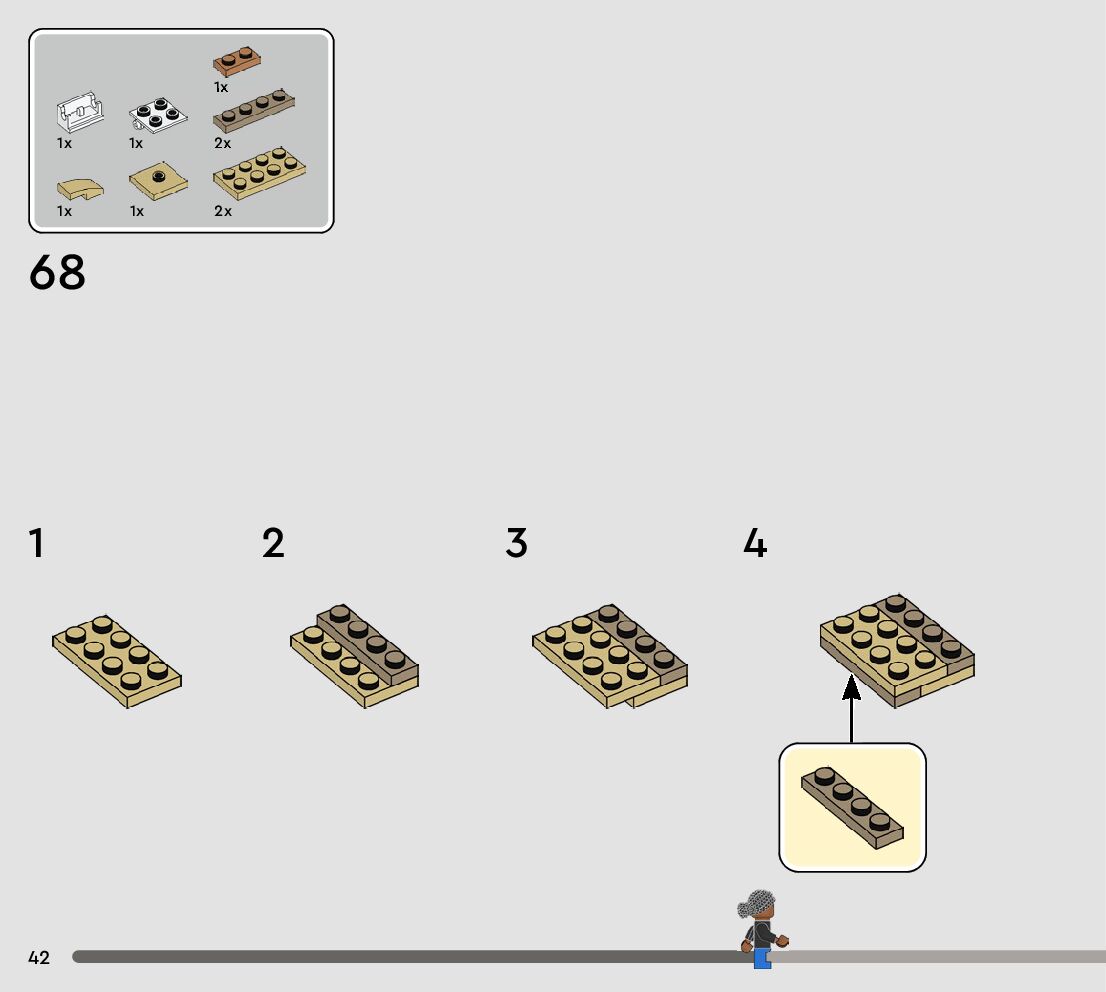 1x
1x
1x
2x
1x
1x
2x

68

1

2

3

4

42