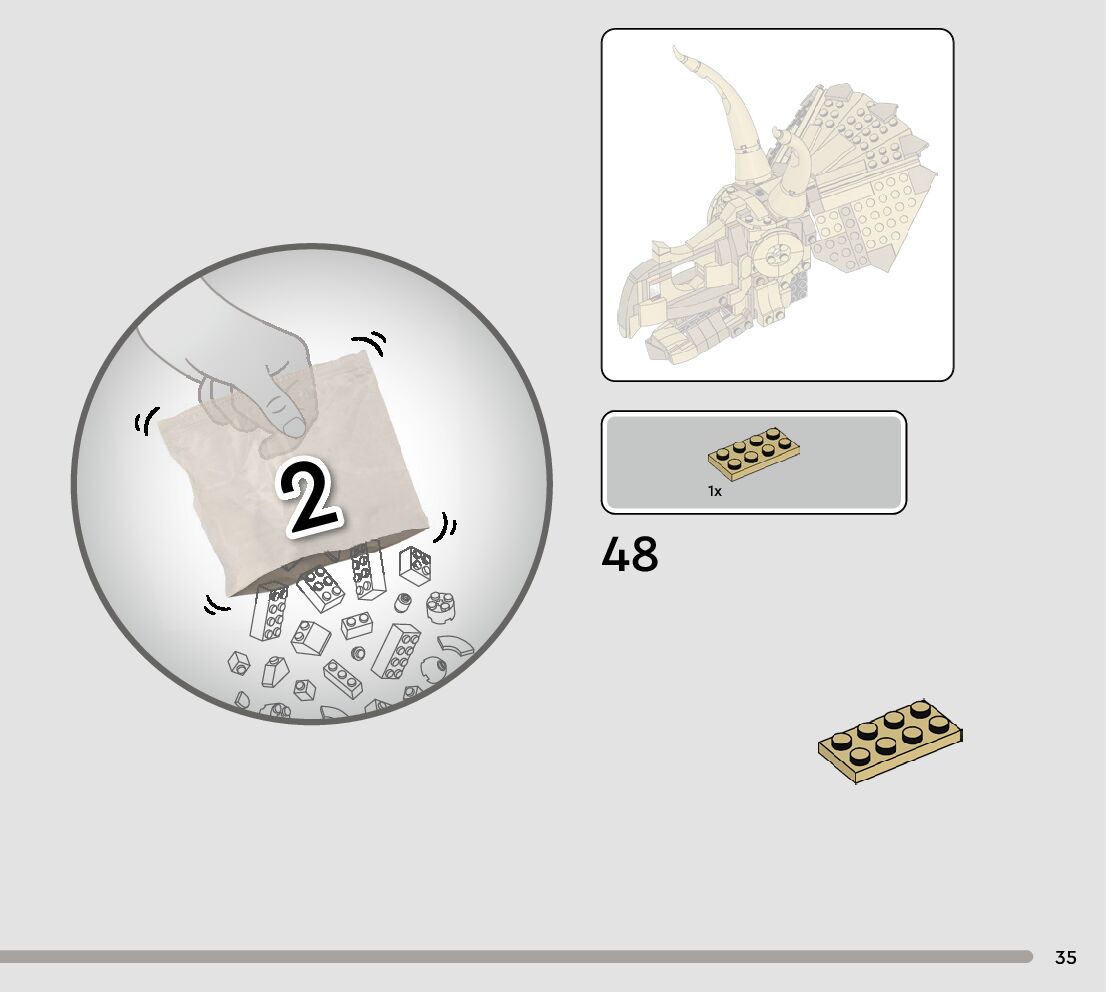 2

1x

48

35