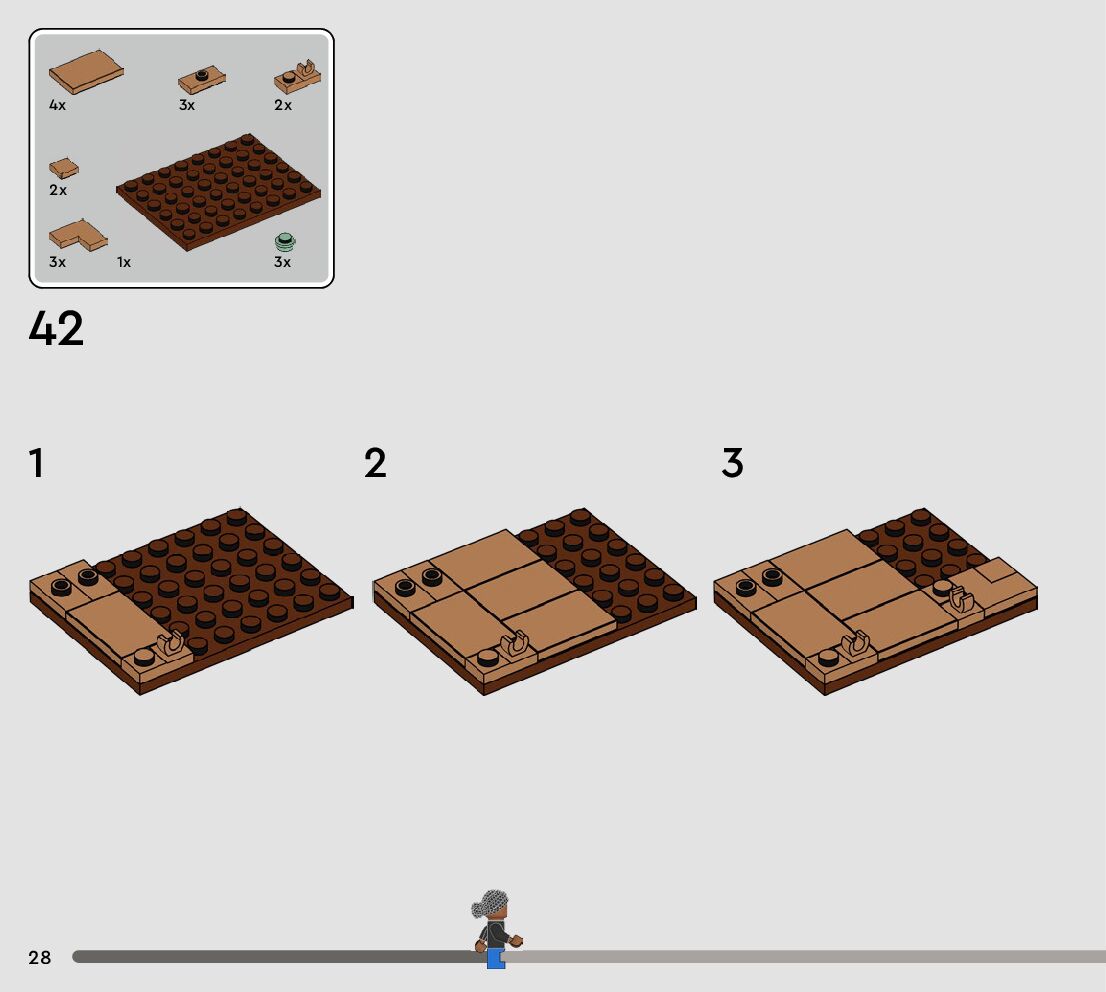 4x
3x
2x
2x
3x
1x
3x

42

1

2

3

28