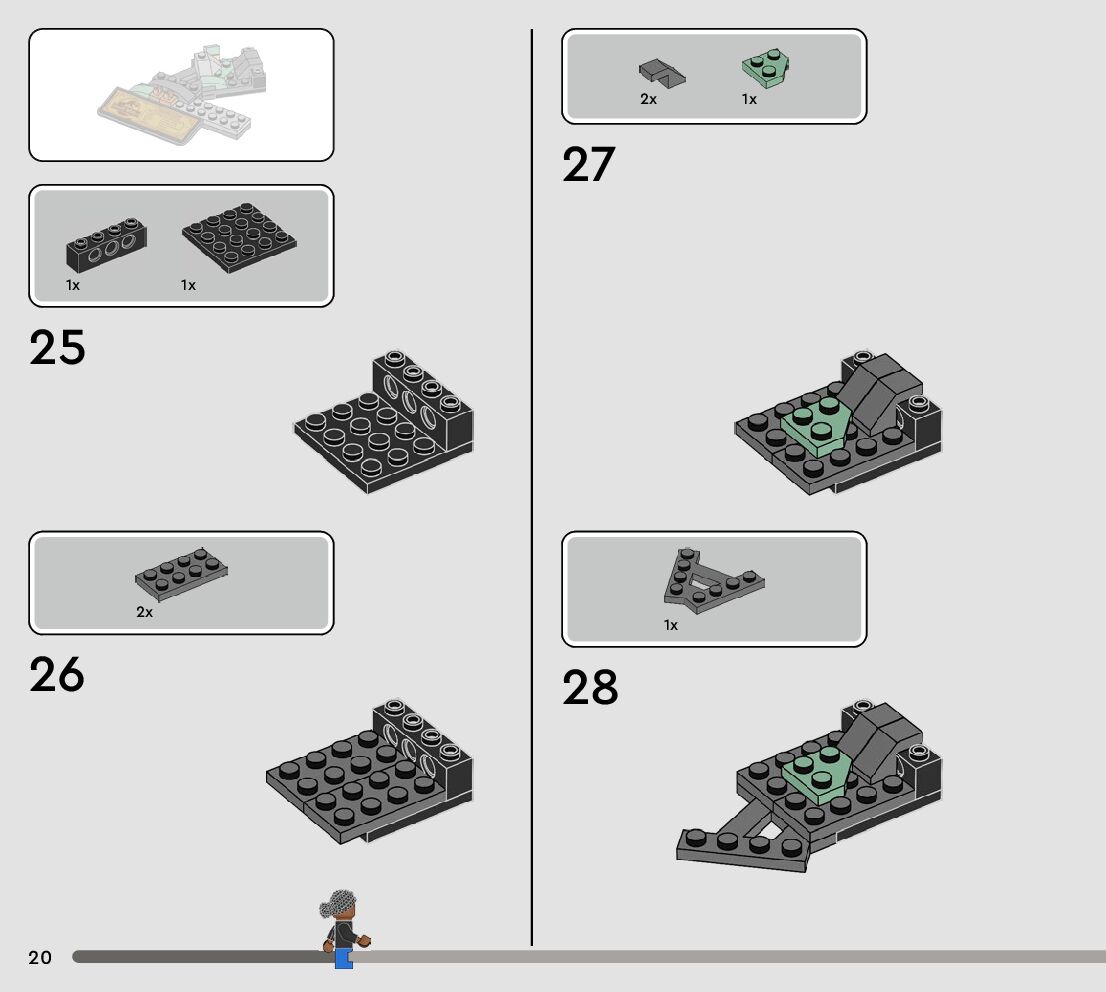 1x 1x

25

2x

26

2x 1x

27

1x

28

20