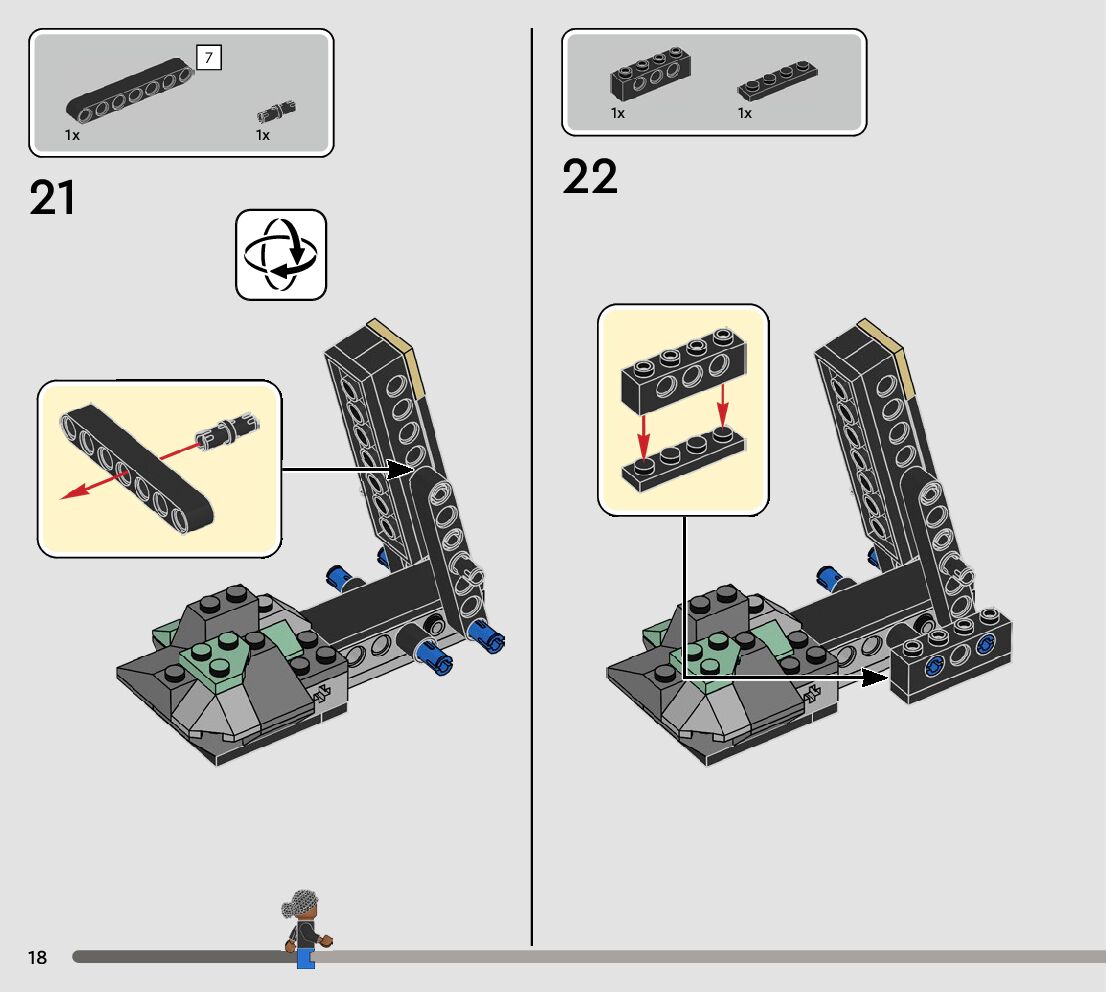 7
1x
1x
21
1x
1x
22
18