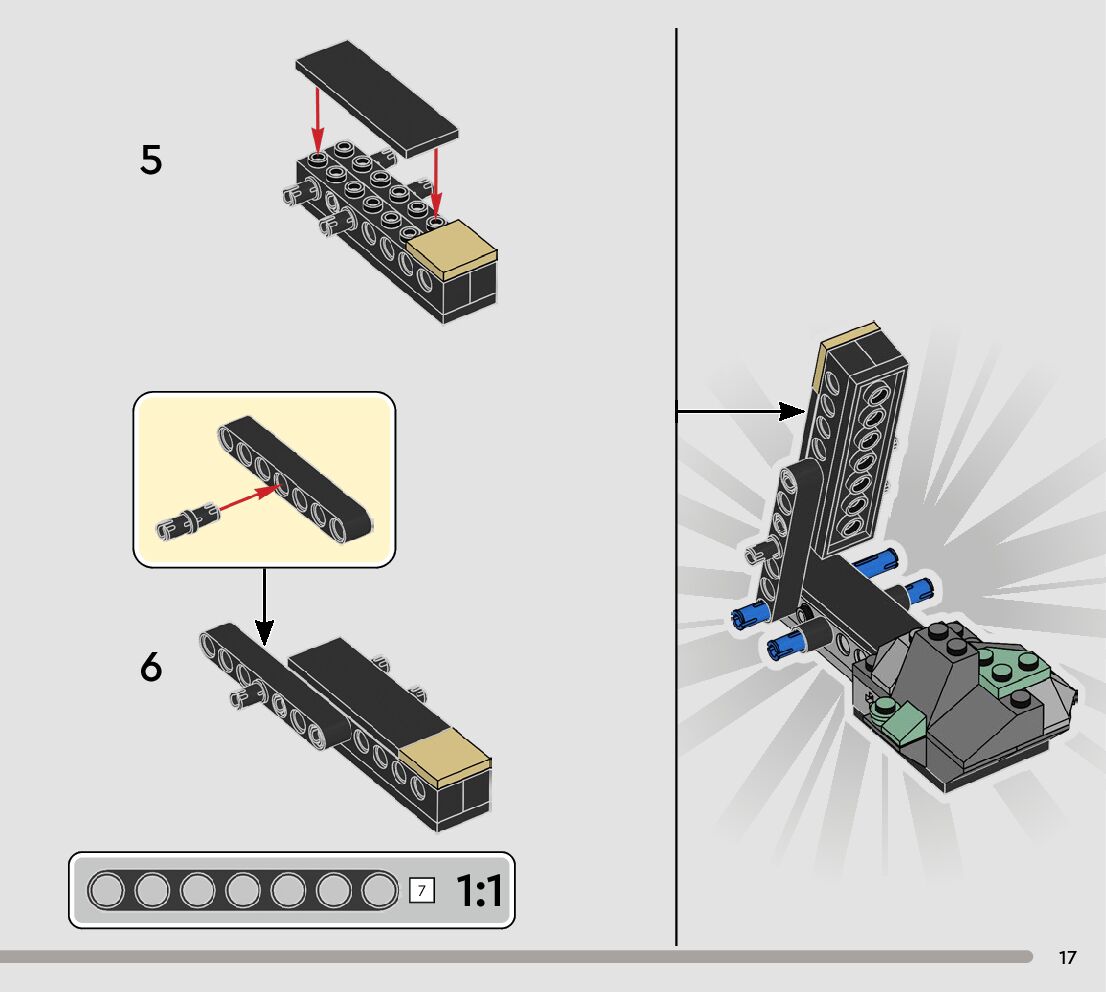 5

6

7 1:1

17