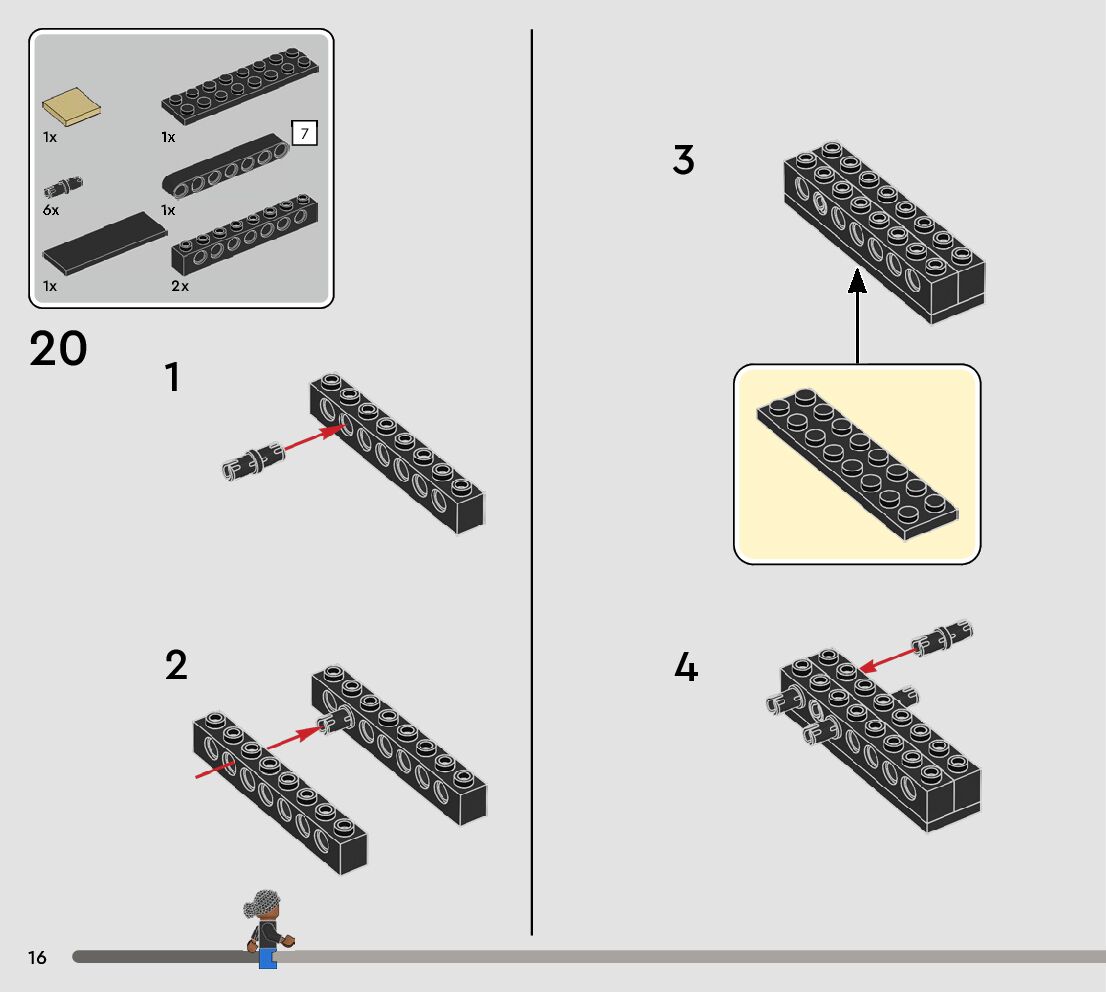 1x
1x
7
6x
1x
1x
2x

20

1

2

3

4

16