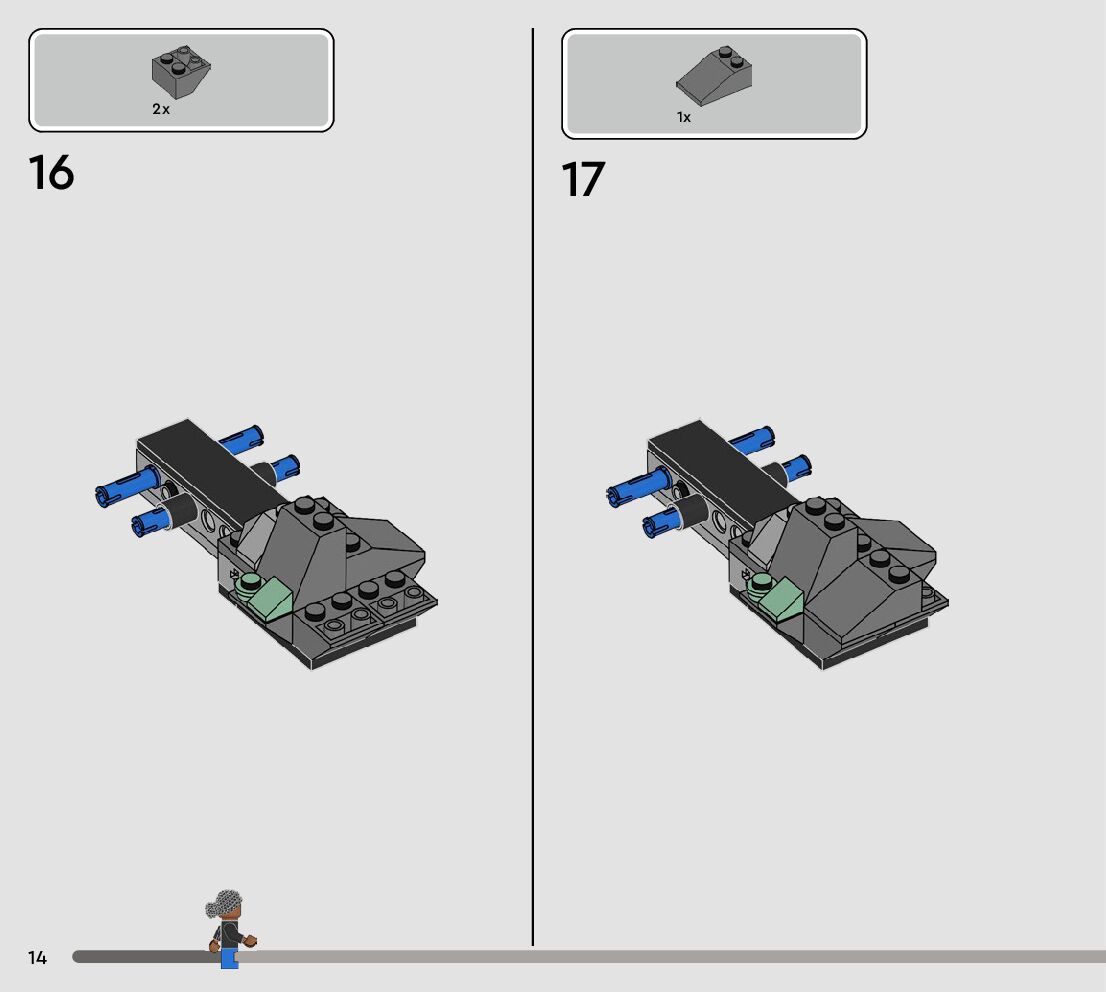 2x

16

1x

17

14