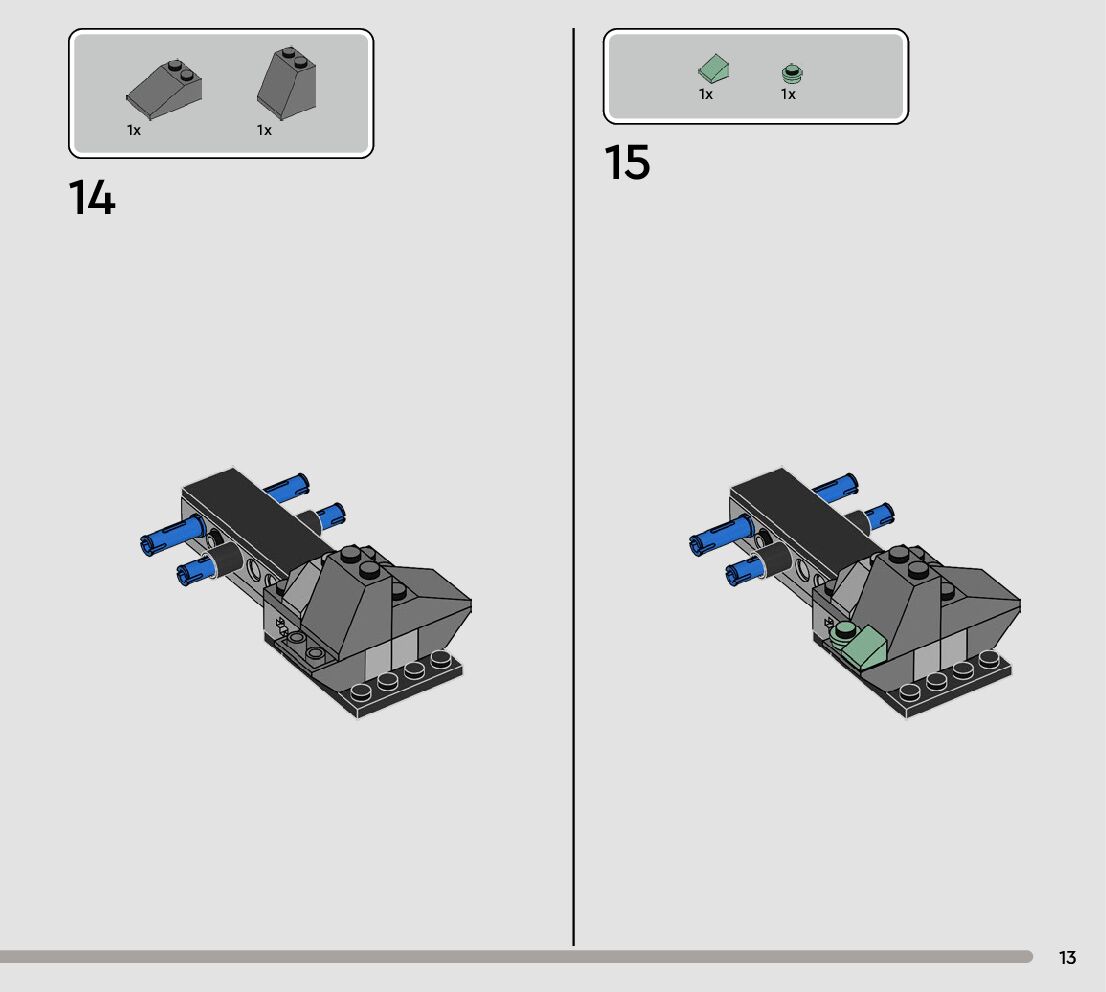 1x 1x

14

1x 1x

15

13