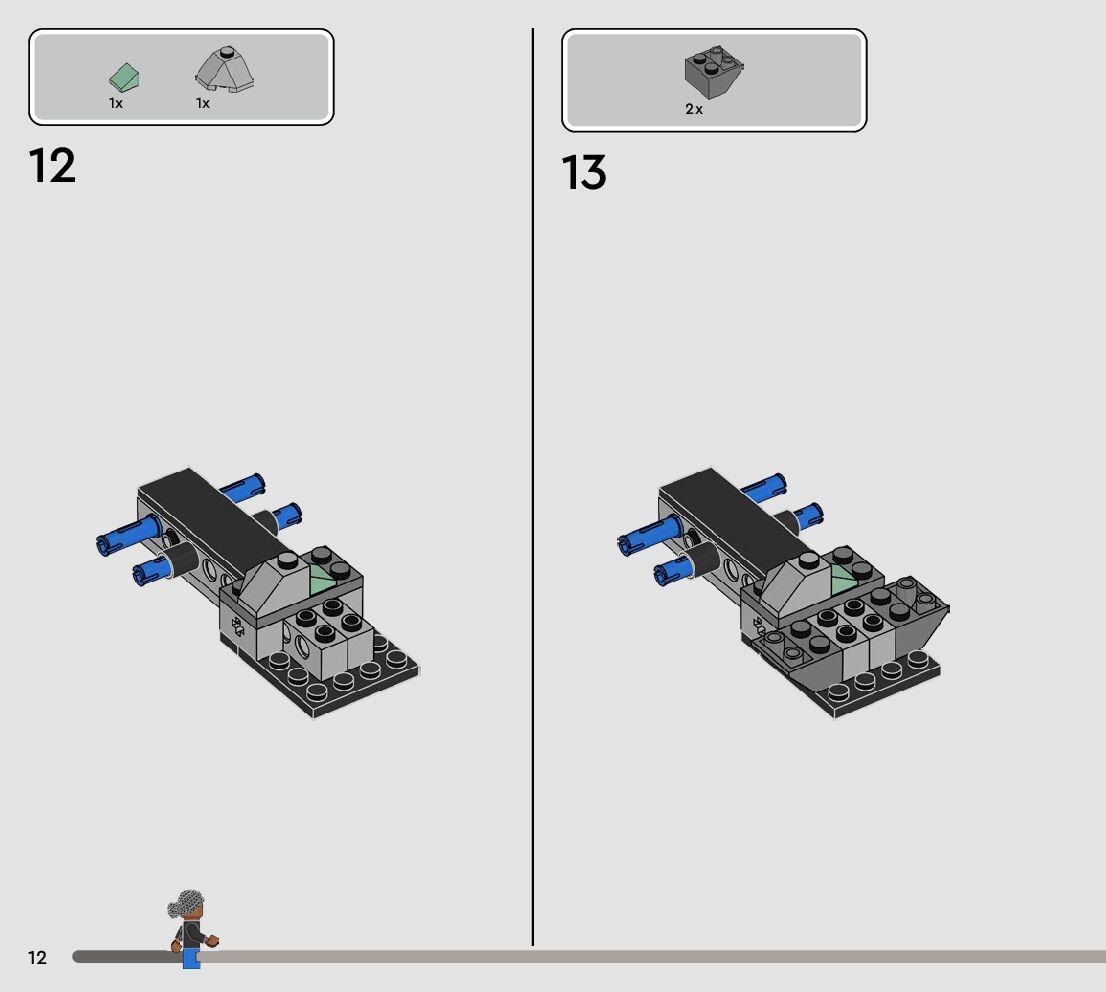 1x
1x

12

2x

13

12