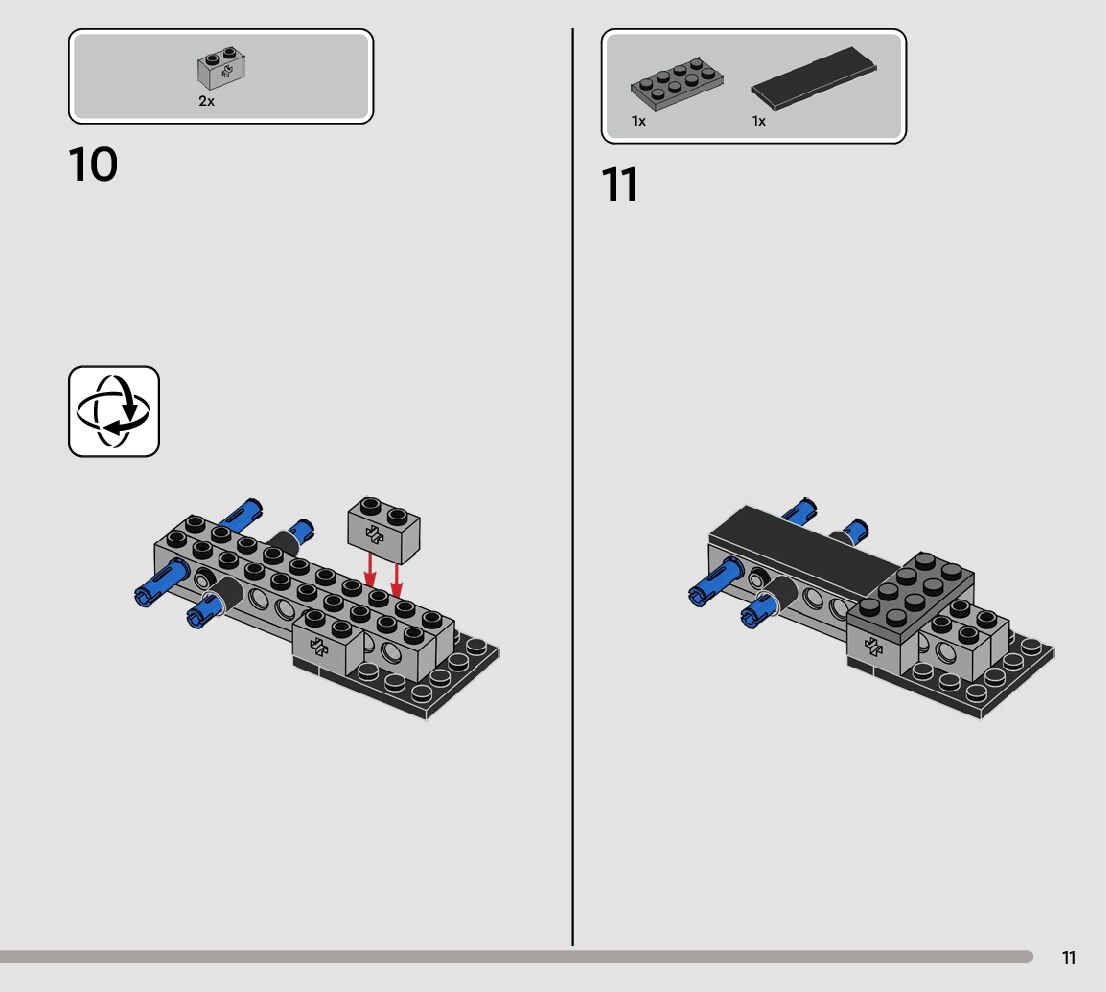 2x

10

1x 1x

11

11