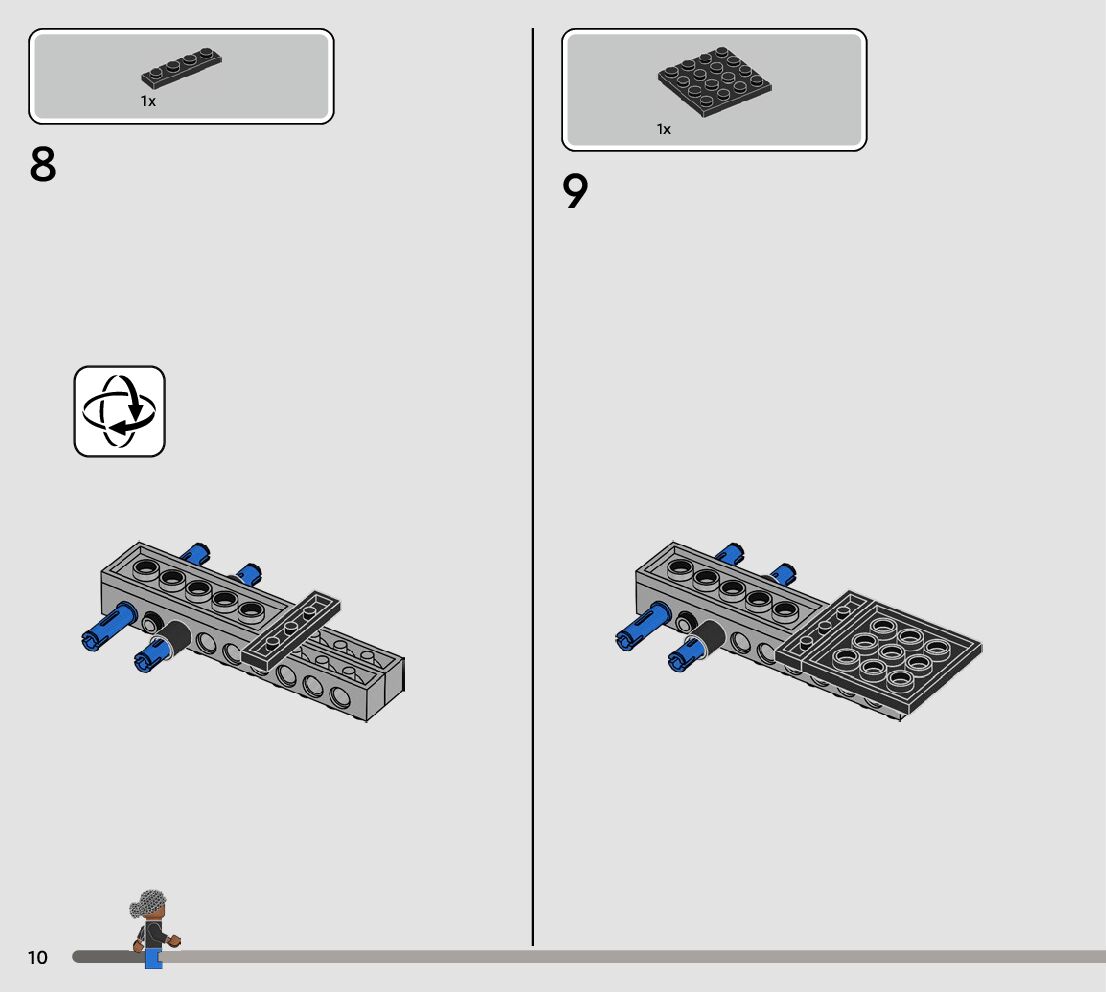 1x

8

1x

9

10