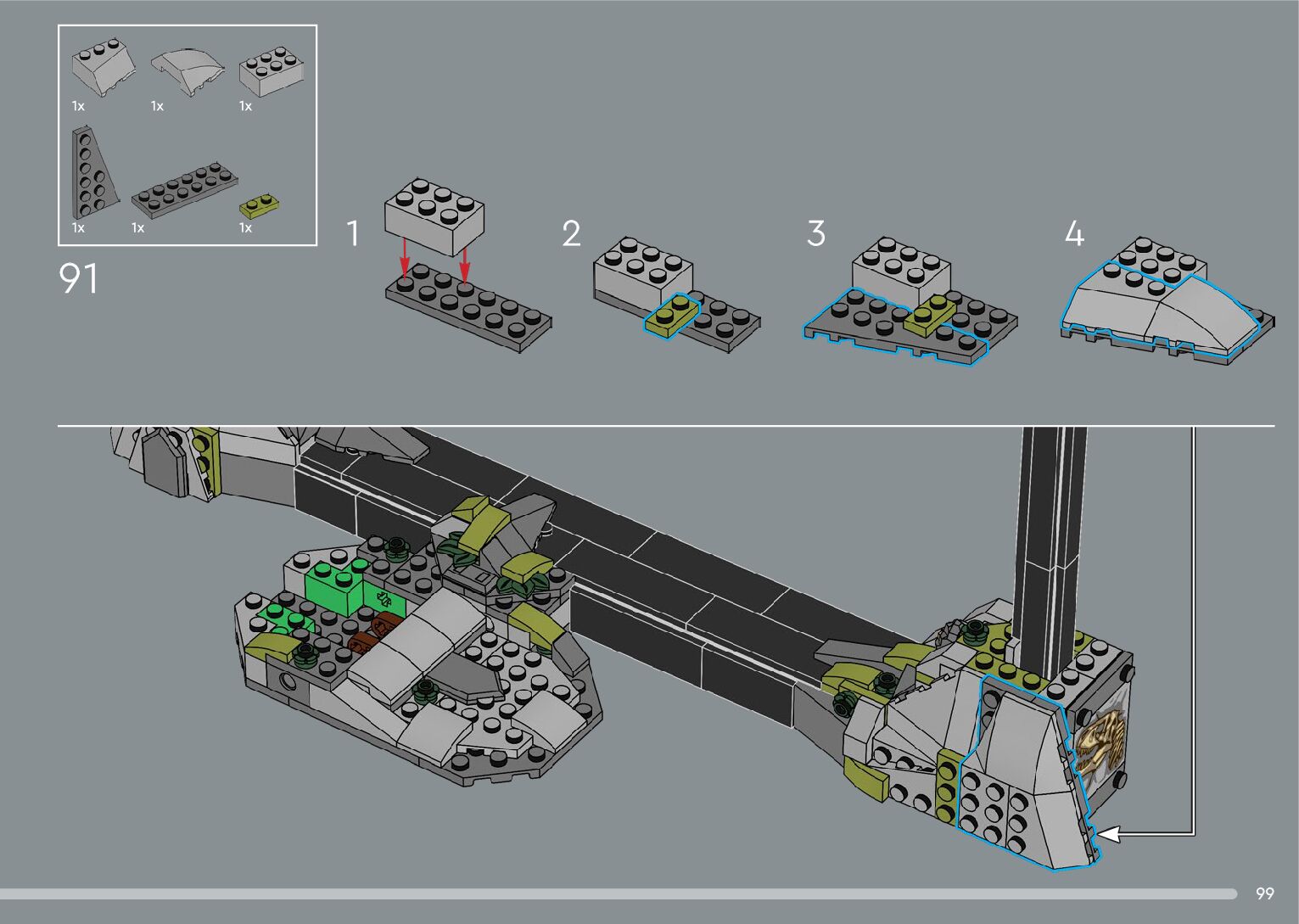 1x 1x 1x

1x 1x 1x

91

1

2

3

4

99