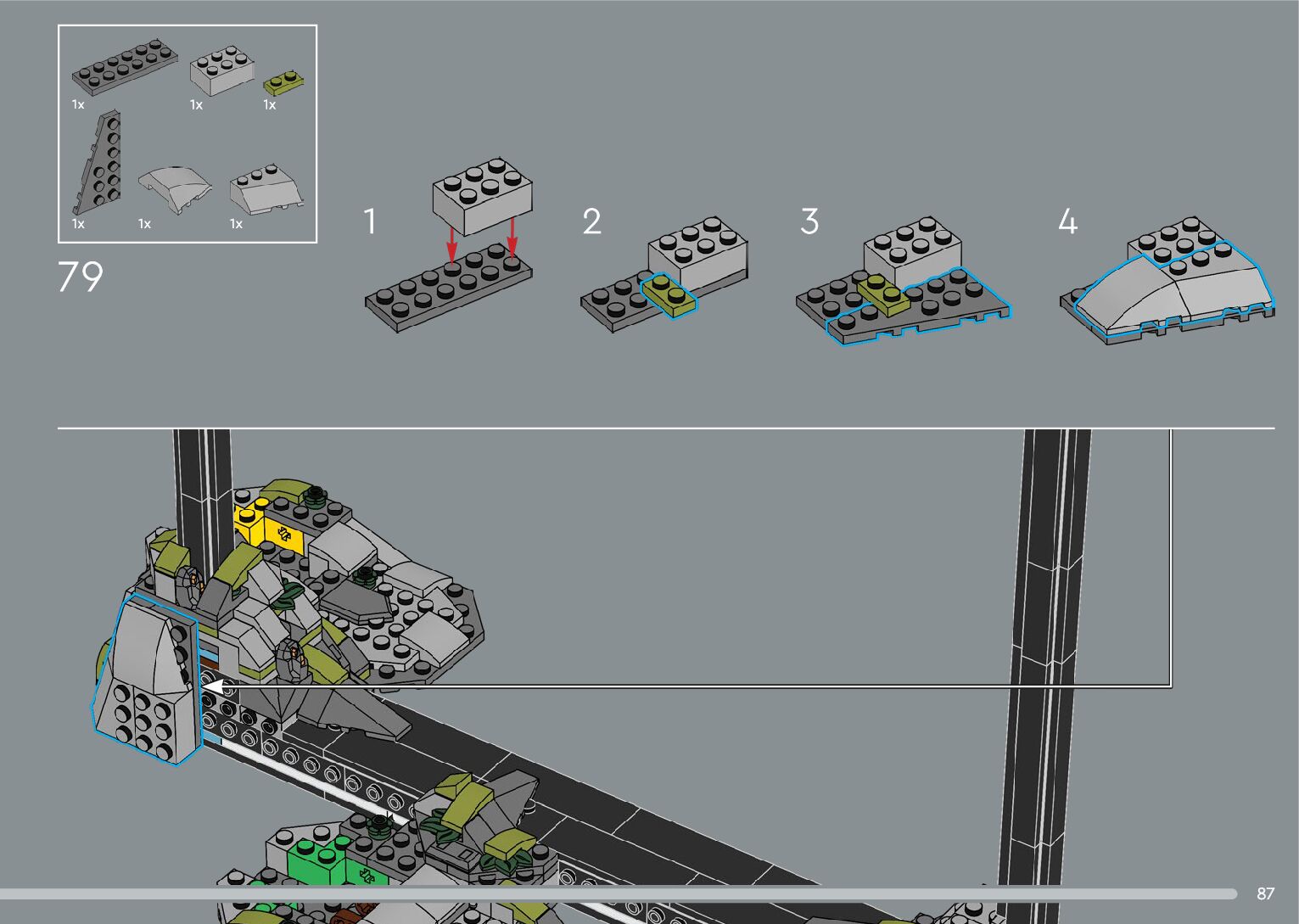 1x
1x
1x
1x
1x
1x

79

1

2

3

4

87