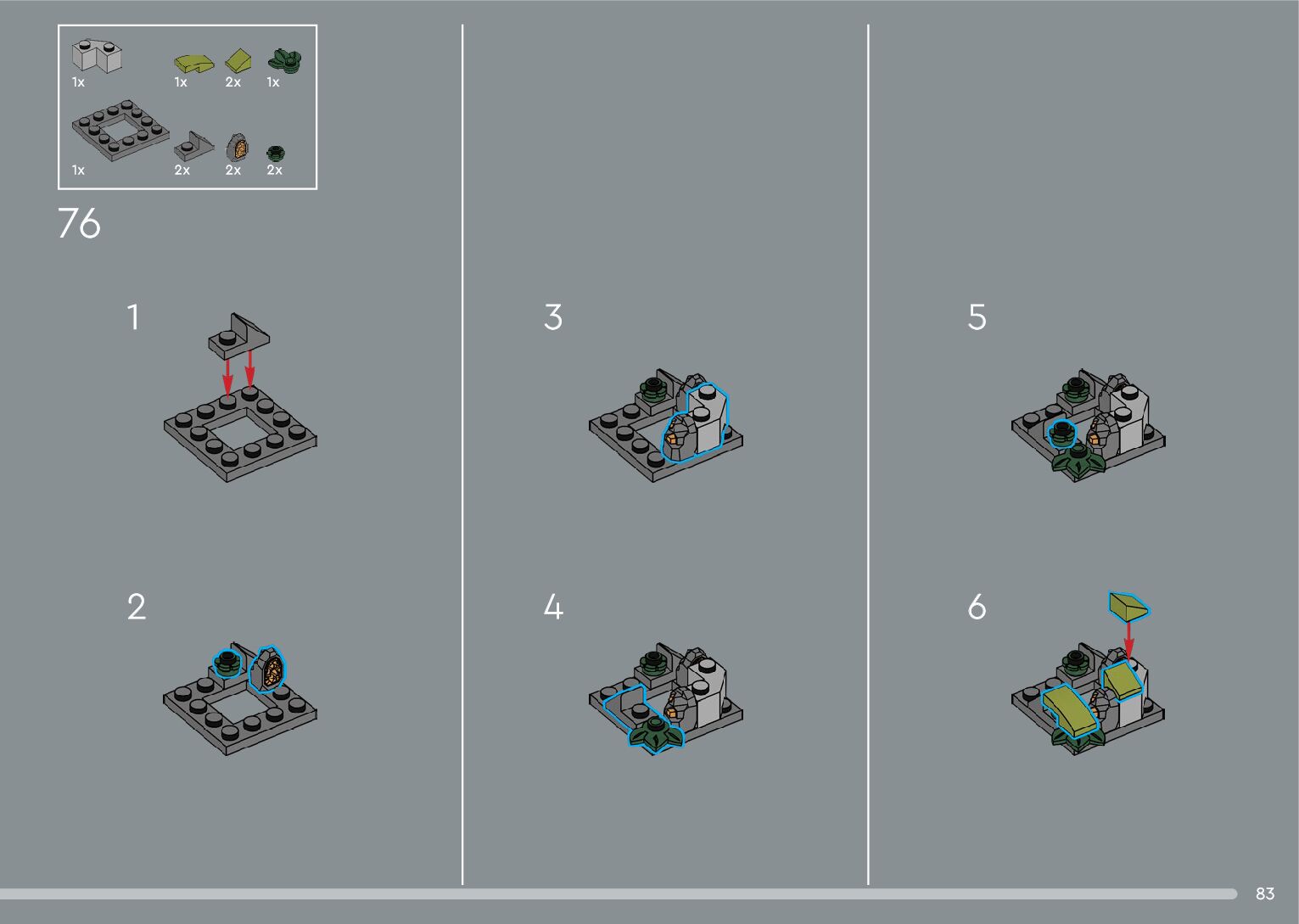 1x 1x 2x 1x

1x 2x 2x 2x

76

1

2

3

4

5

6

83