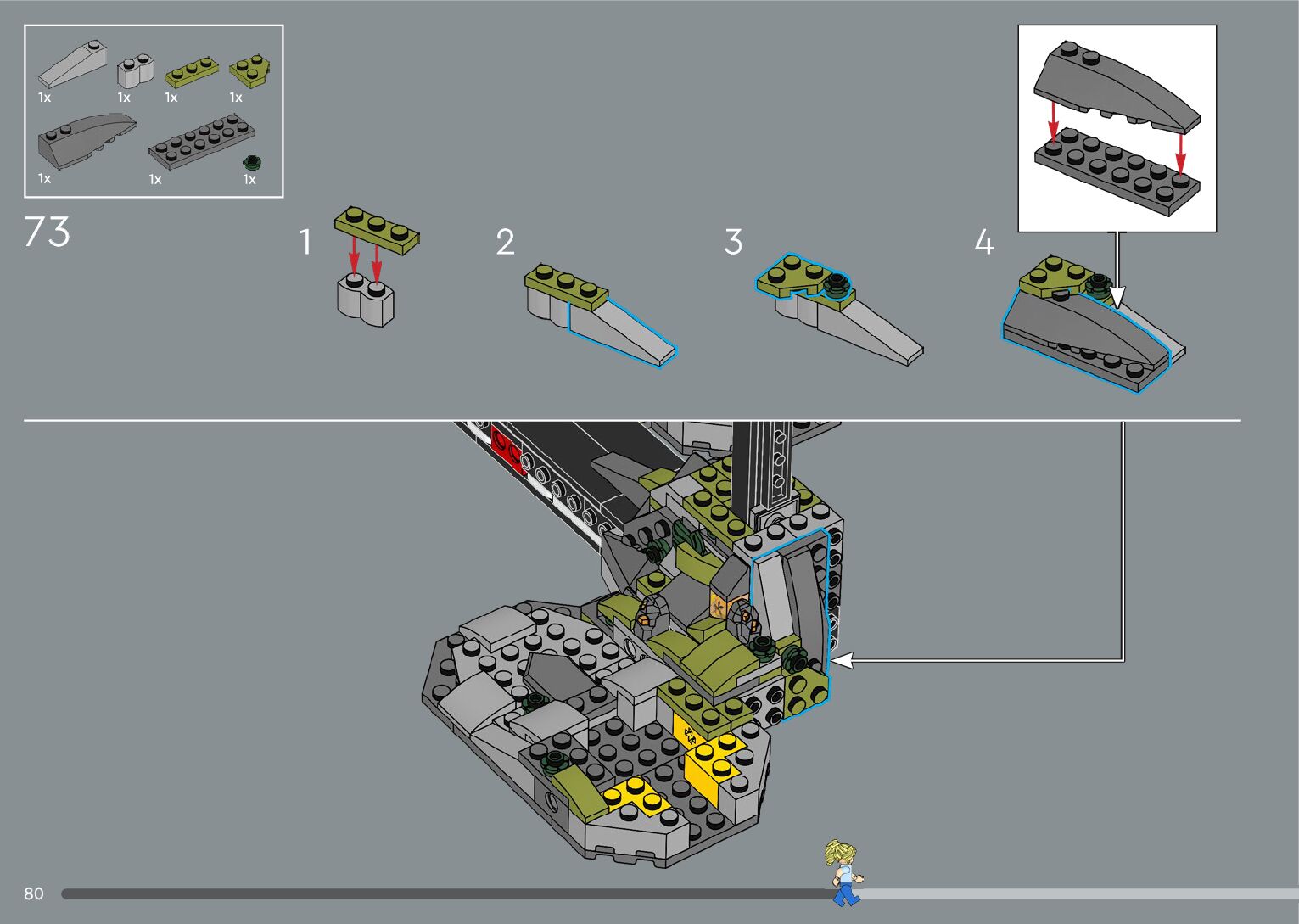 1x 1x 1x 1x
1x 1x 1x

73

1

2

3

4

80