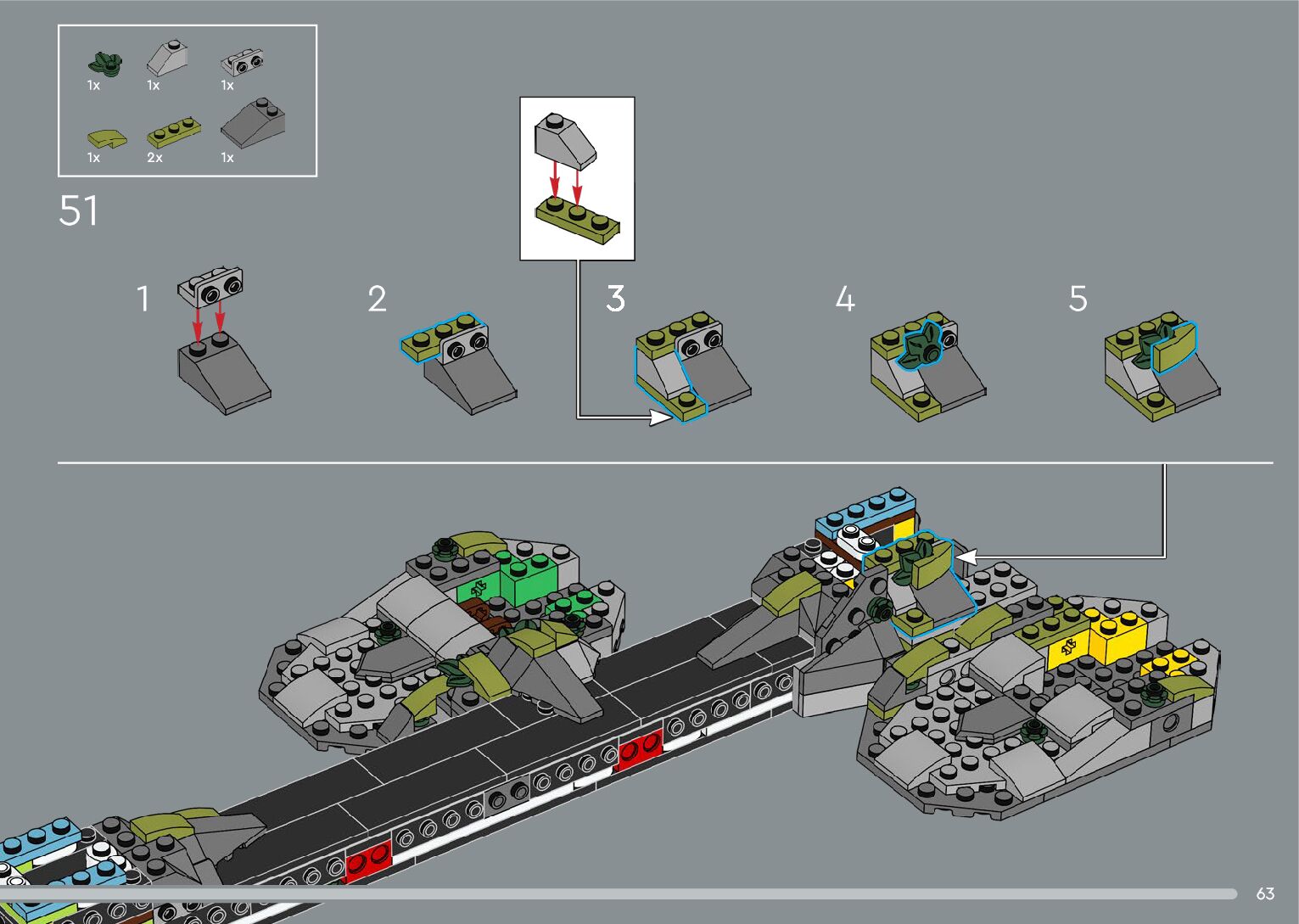 1x 1x 1x

1x 2x 1x

51

1

2

3

4

5

63