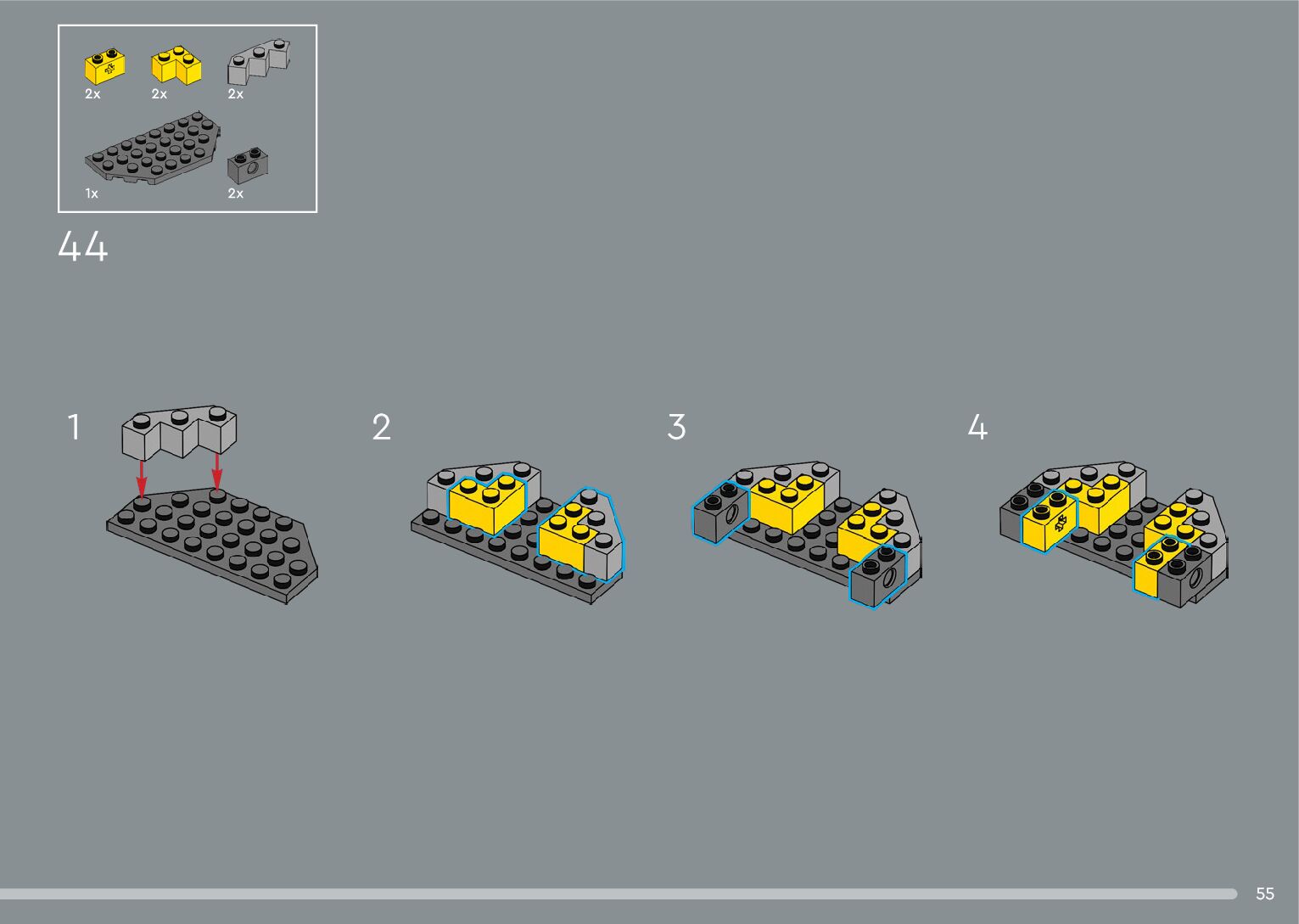 2x
2x
2x
1x
2x

44

1

2

3

4

55