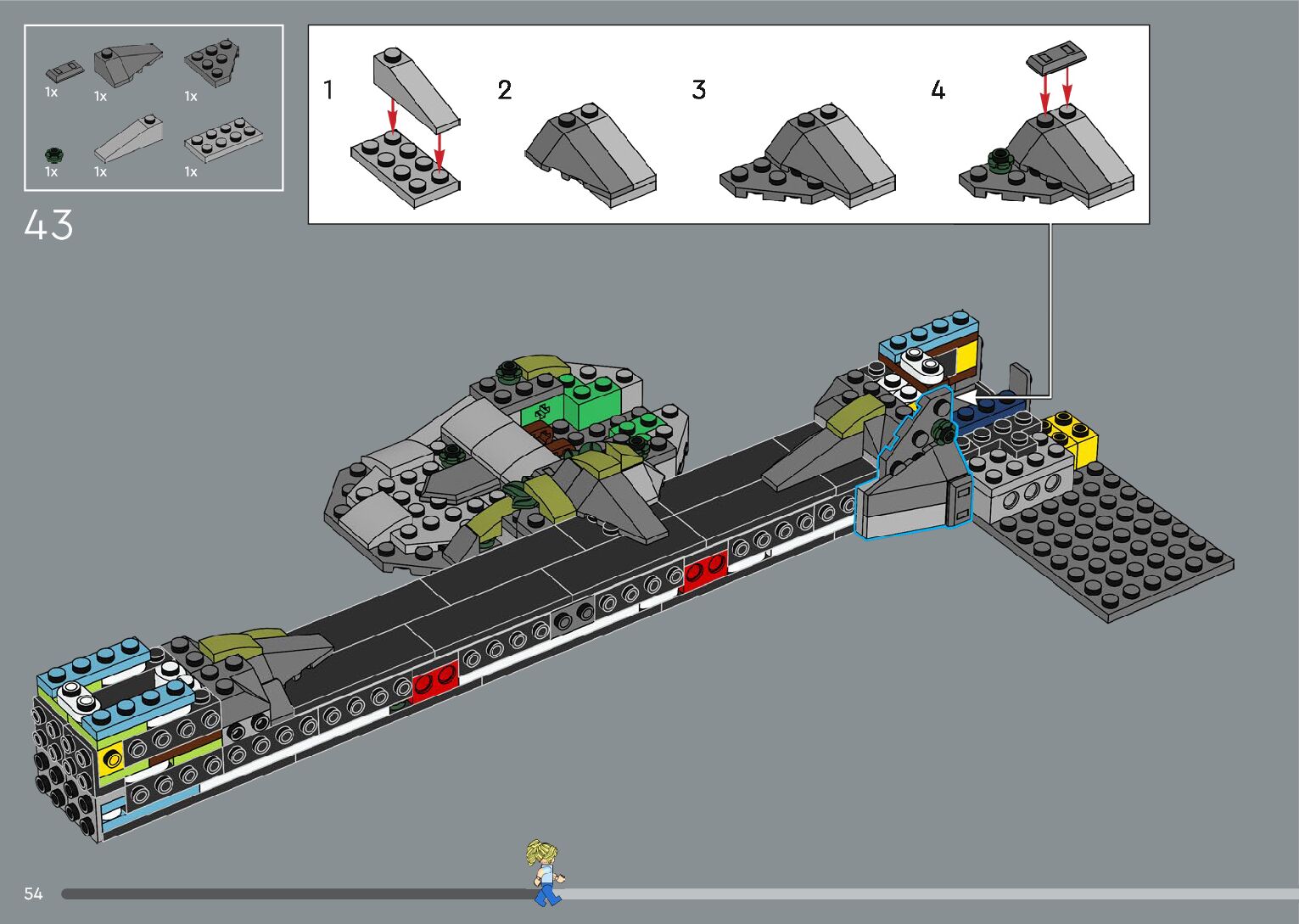 1x 1x 1x
1x 1x 1x

43

1 2 3 4

54