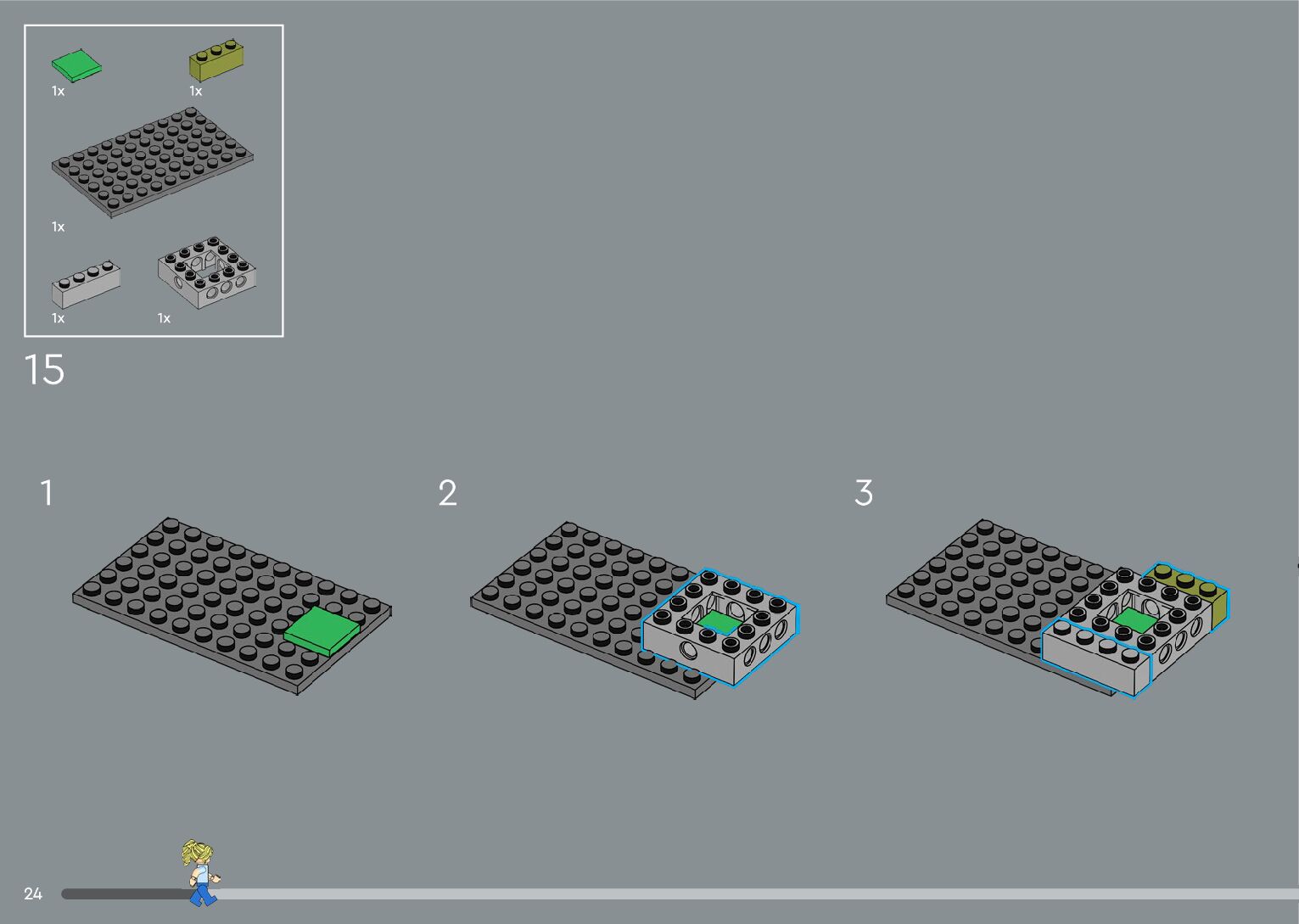 1x
1x
1x
1x
1x

15

1

2

3

24