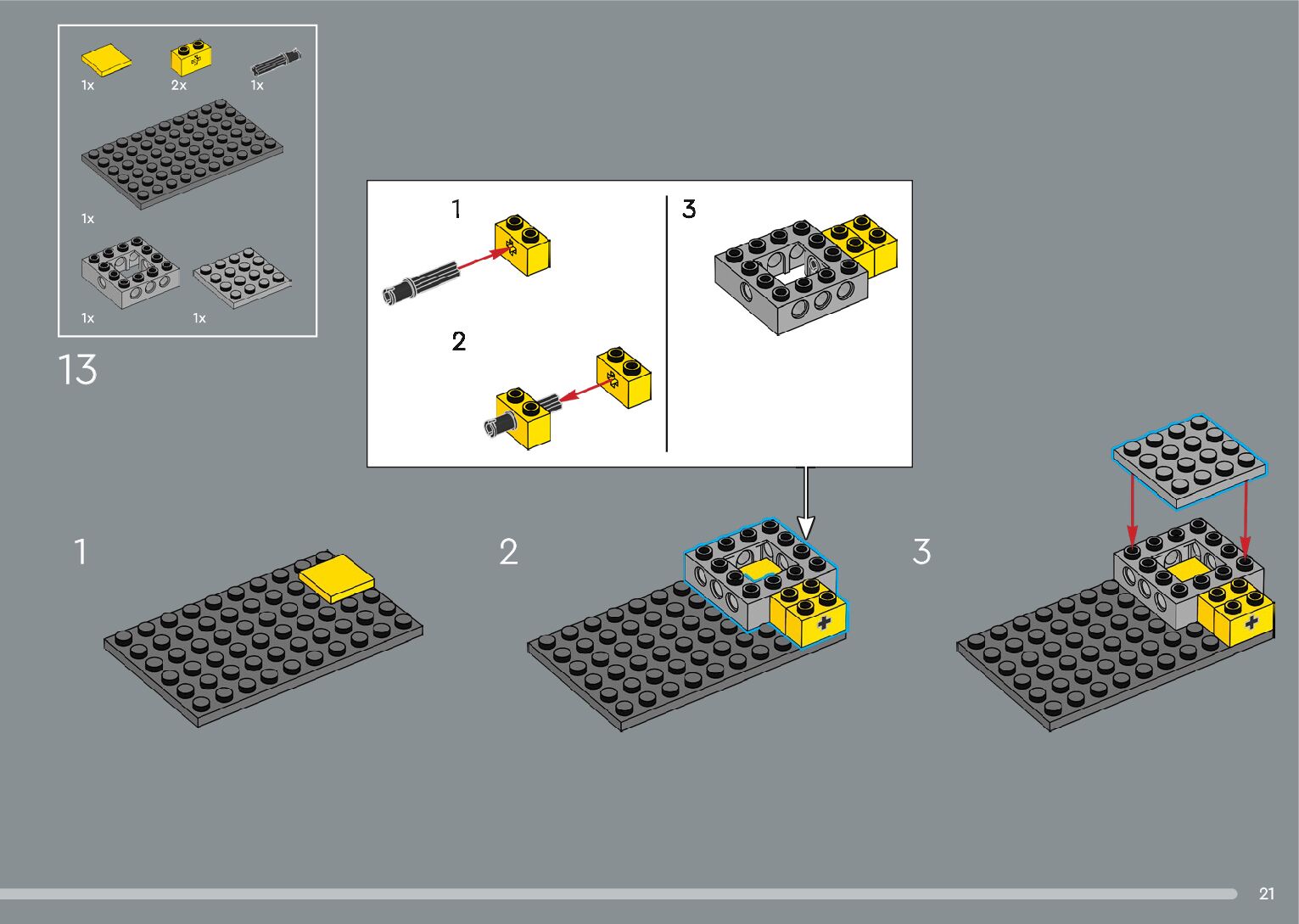 1x 2x 1x

1x

1x 1x

13

1

2

3

1

2

3

21