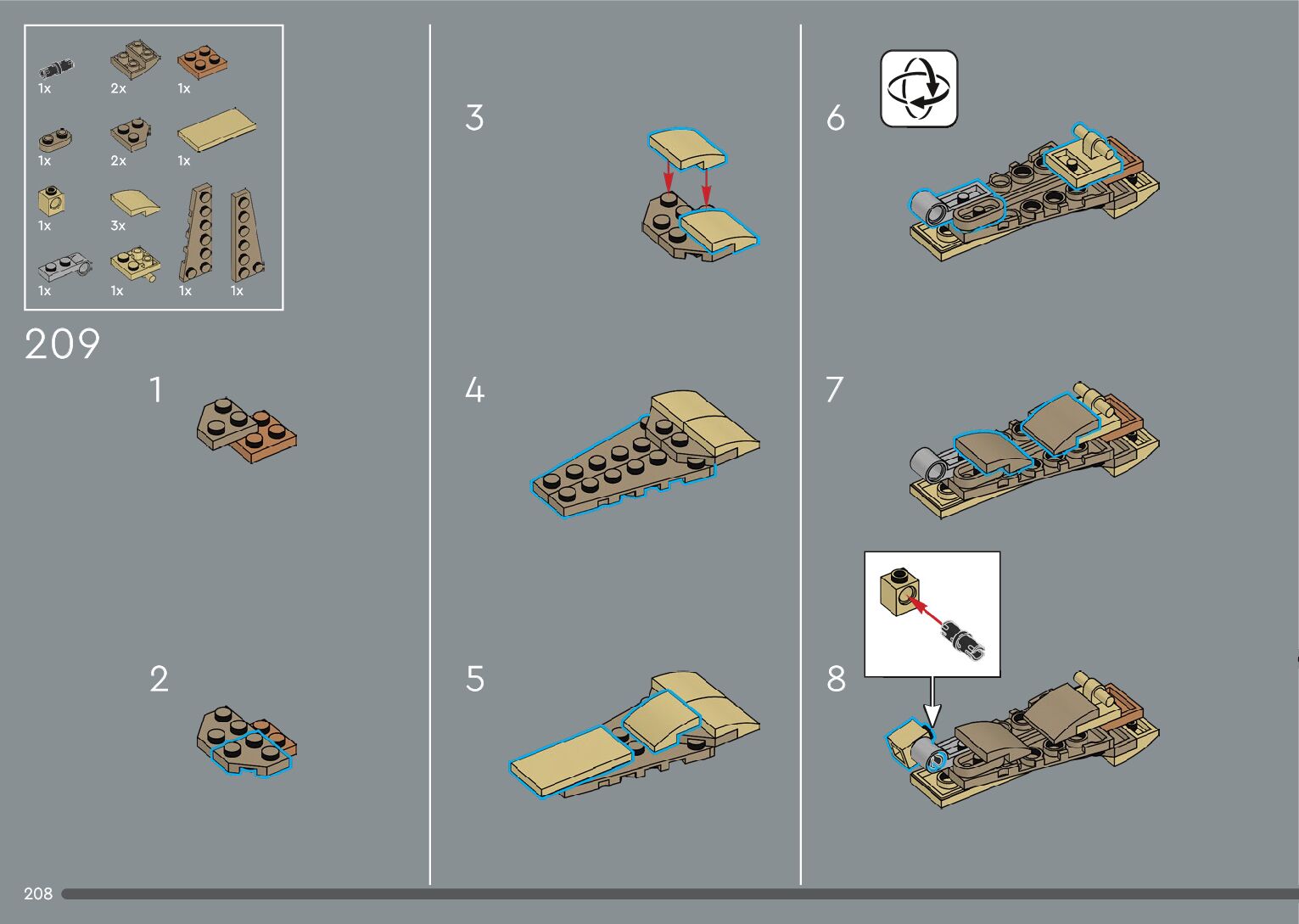 1x
2x
1x
1x
2x
1x
1x
3x
1x
1x
1x
1x

209

1

2

3

4

5

6

7

8

208