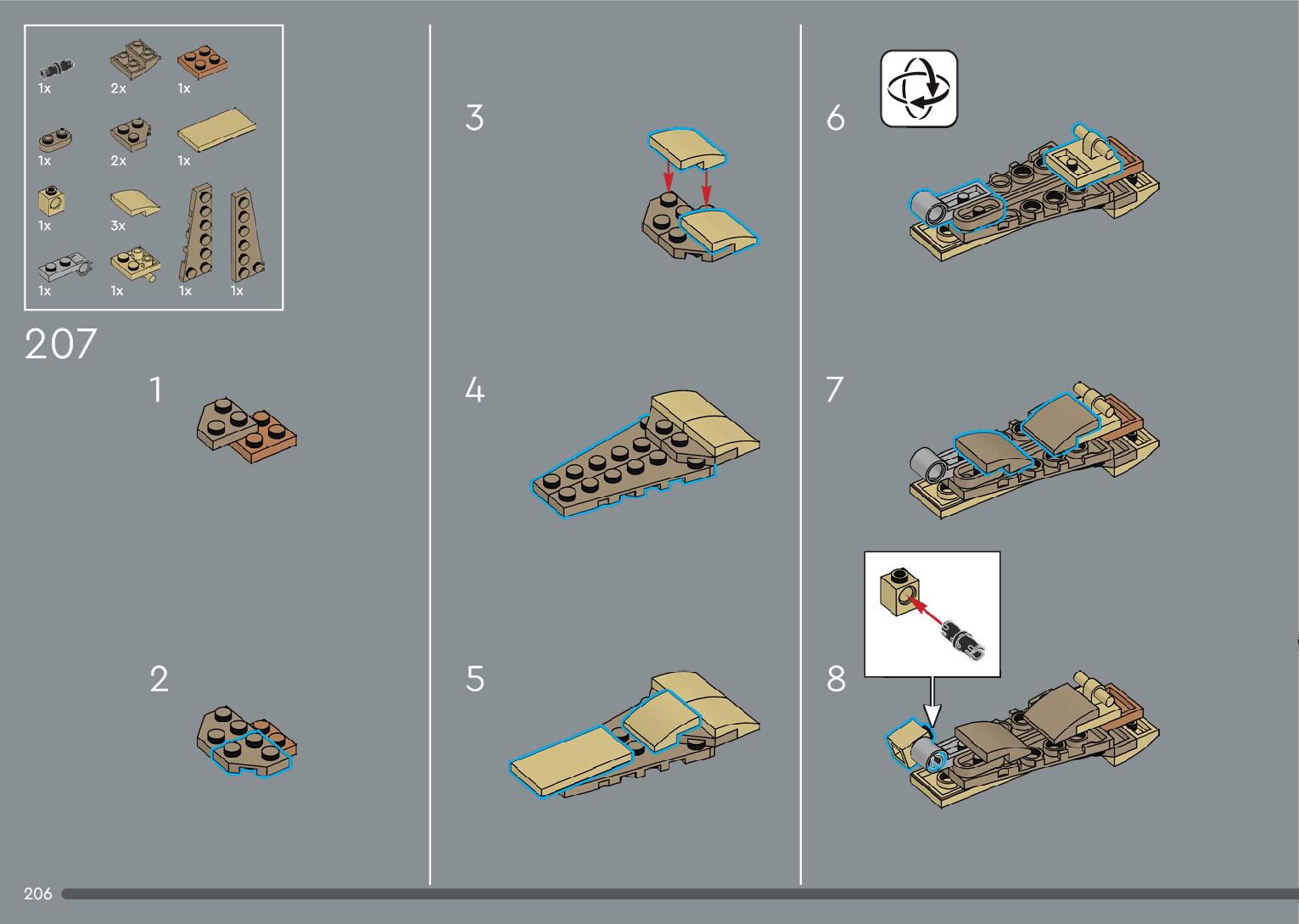 1x 2x 1x
1x 2x 1x
1x 3x
1x 1x 1x 1x

207

1

2

3

4

5

6

7

8

206