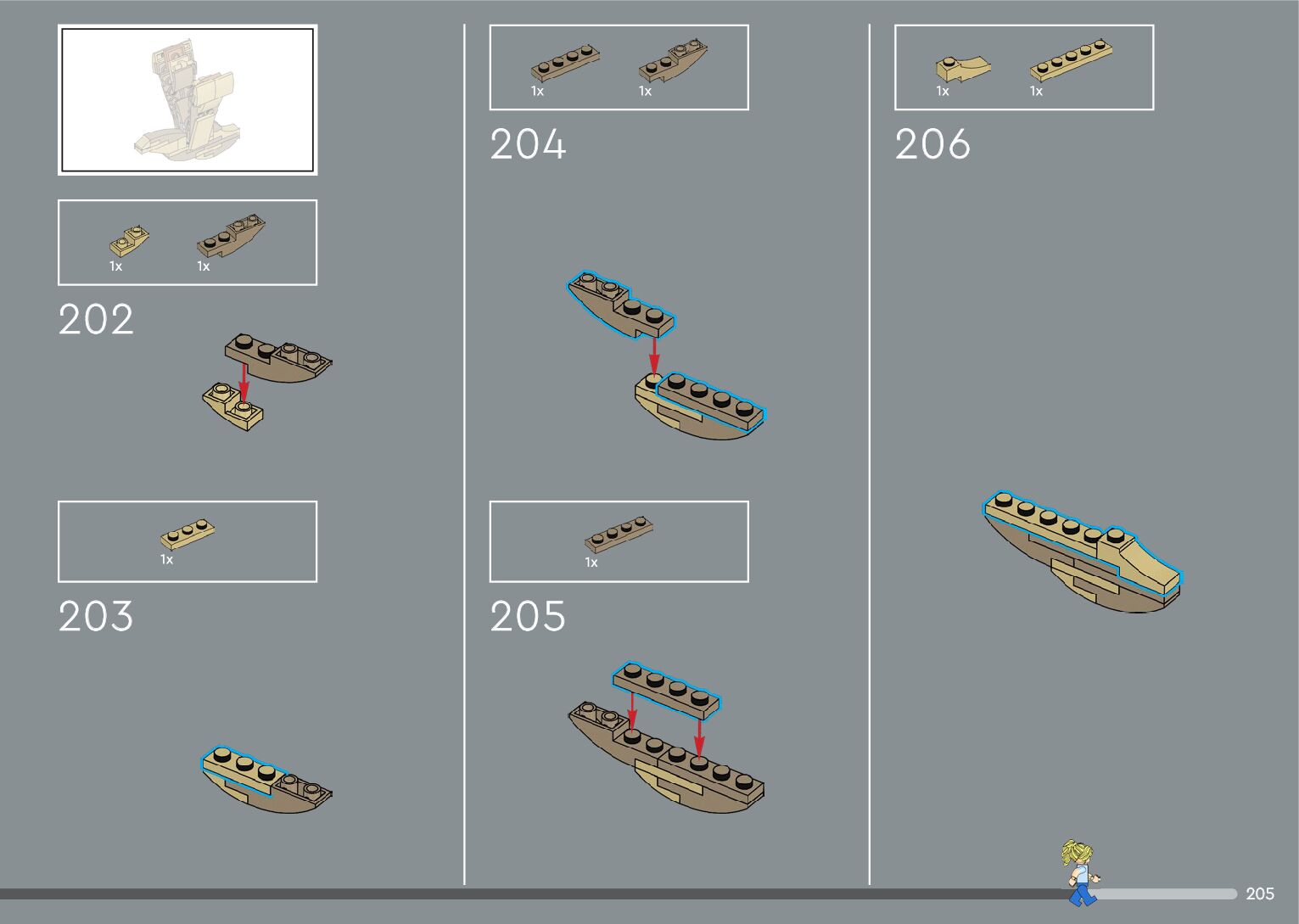 1x 1x

202

1x

203

1x 1x

204

1x

205

1x 1x

206

205