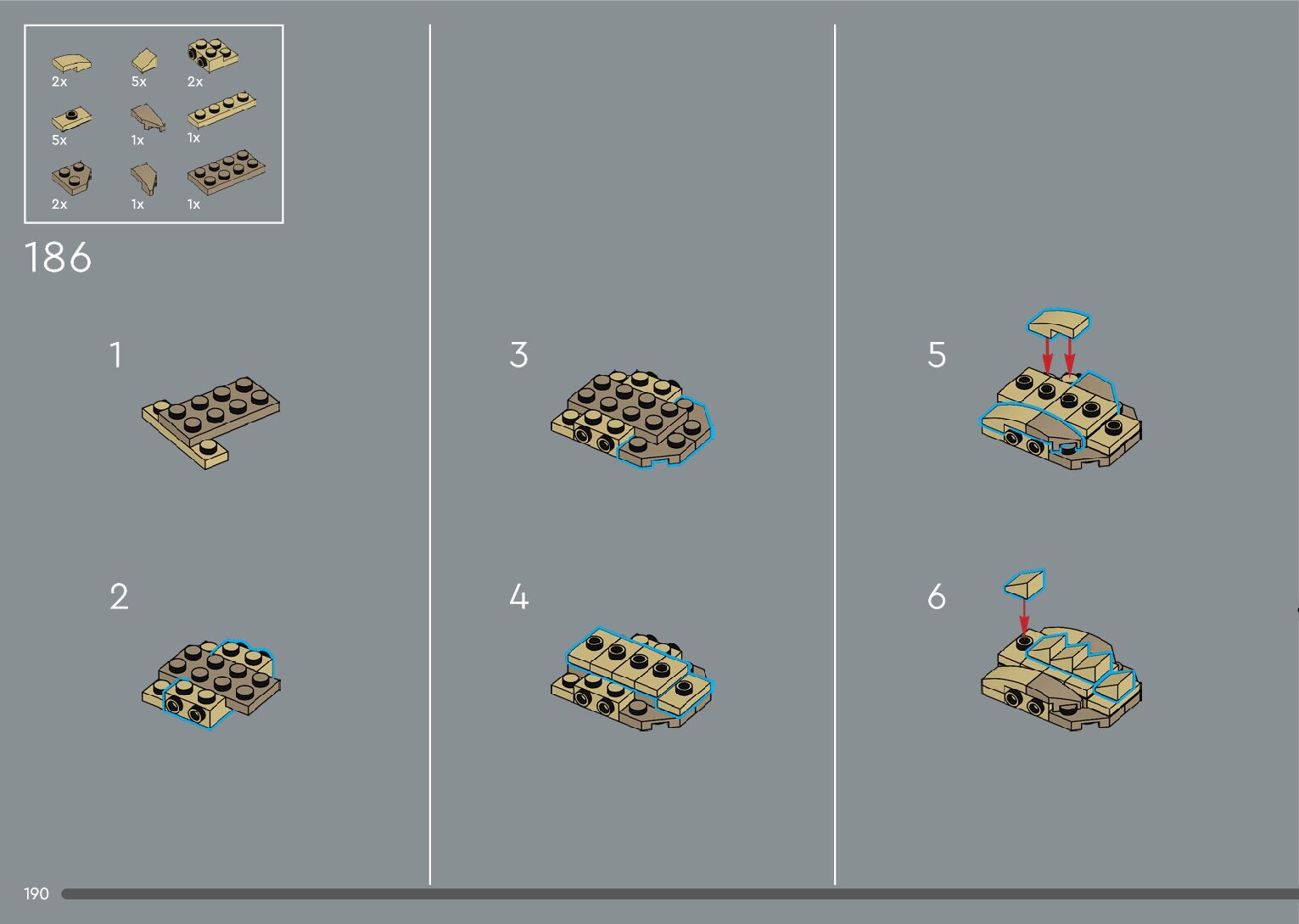 2x
5x
2x
5x
1x
1x
2x
1x
1x

186

1

2

3

4

5

6

190