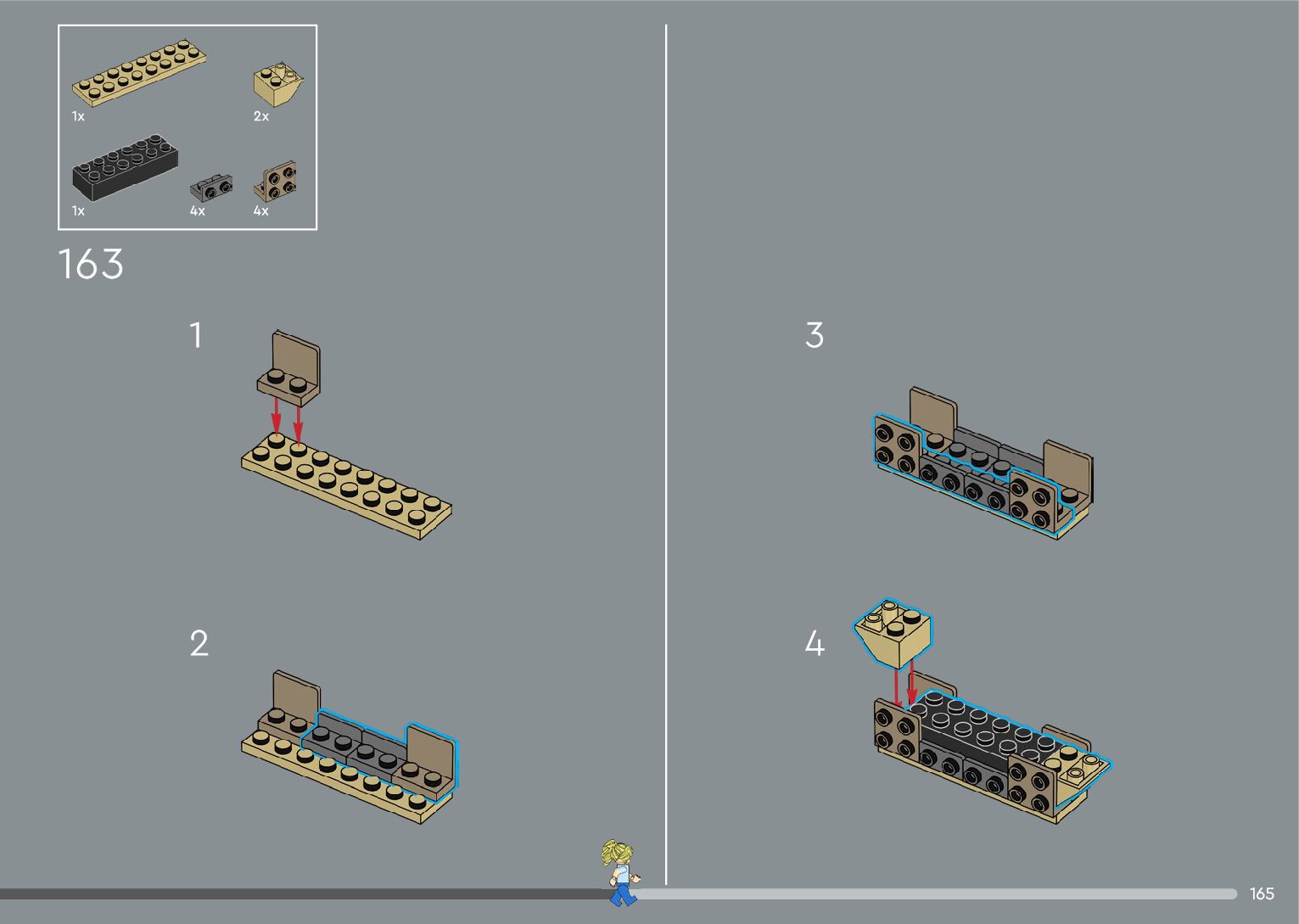 1x
2x
1x
4x
4x

163

1

2

3

4

165