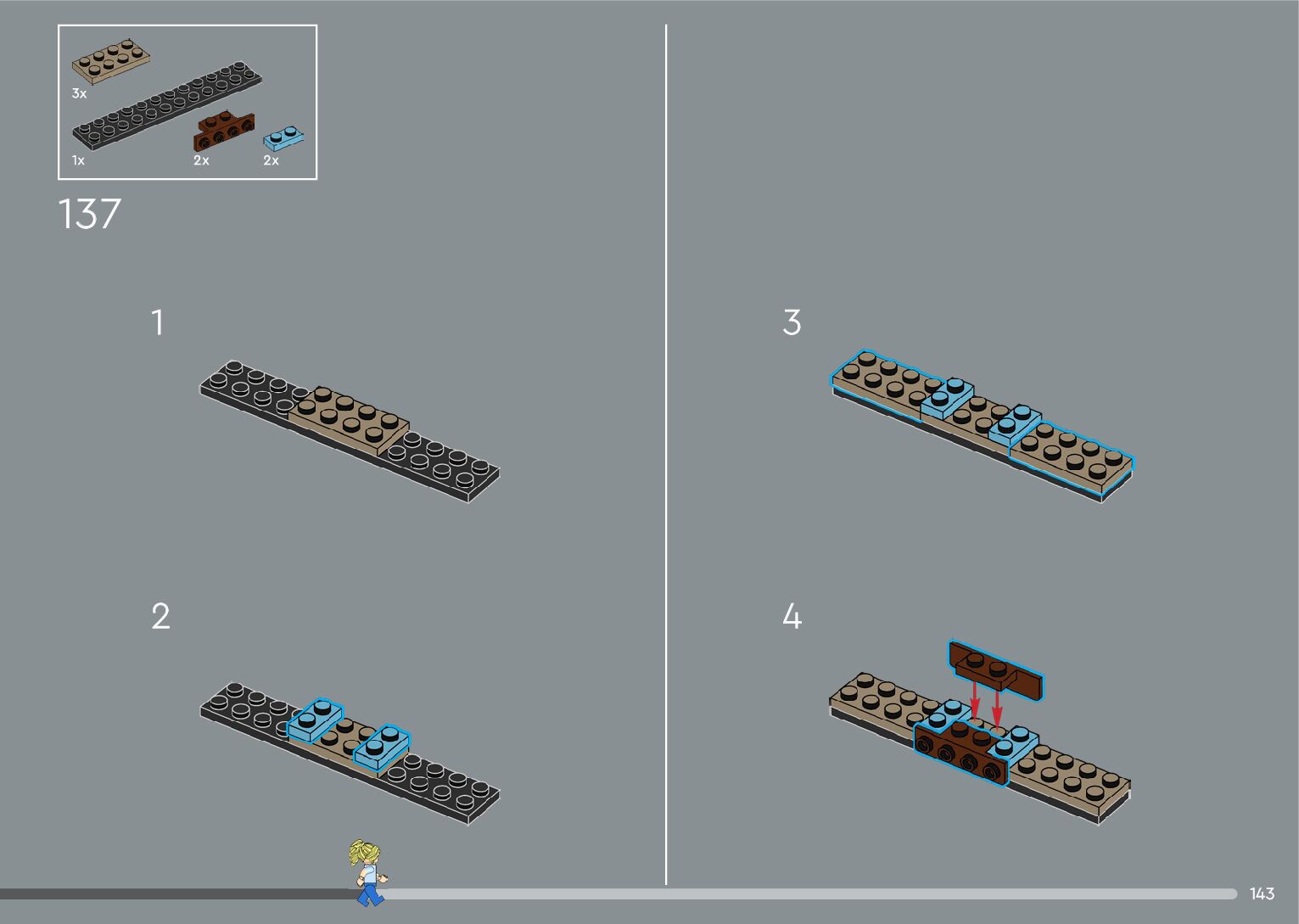 3x

1x

2x

2x

137

1

2

3

4

143