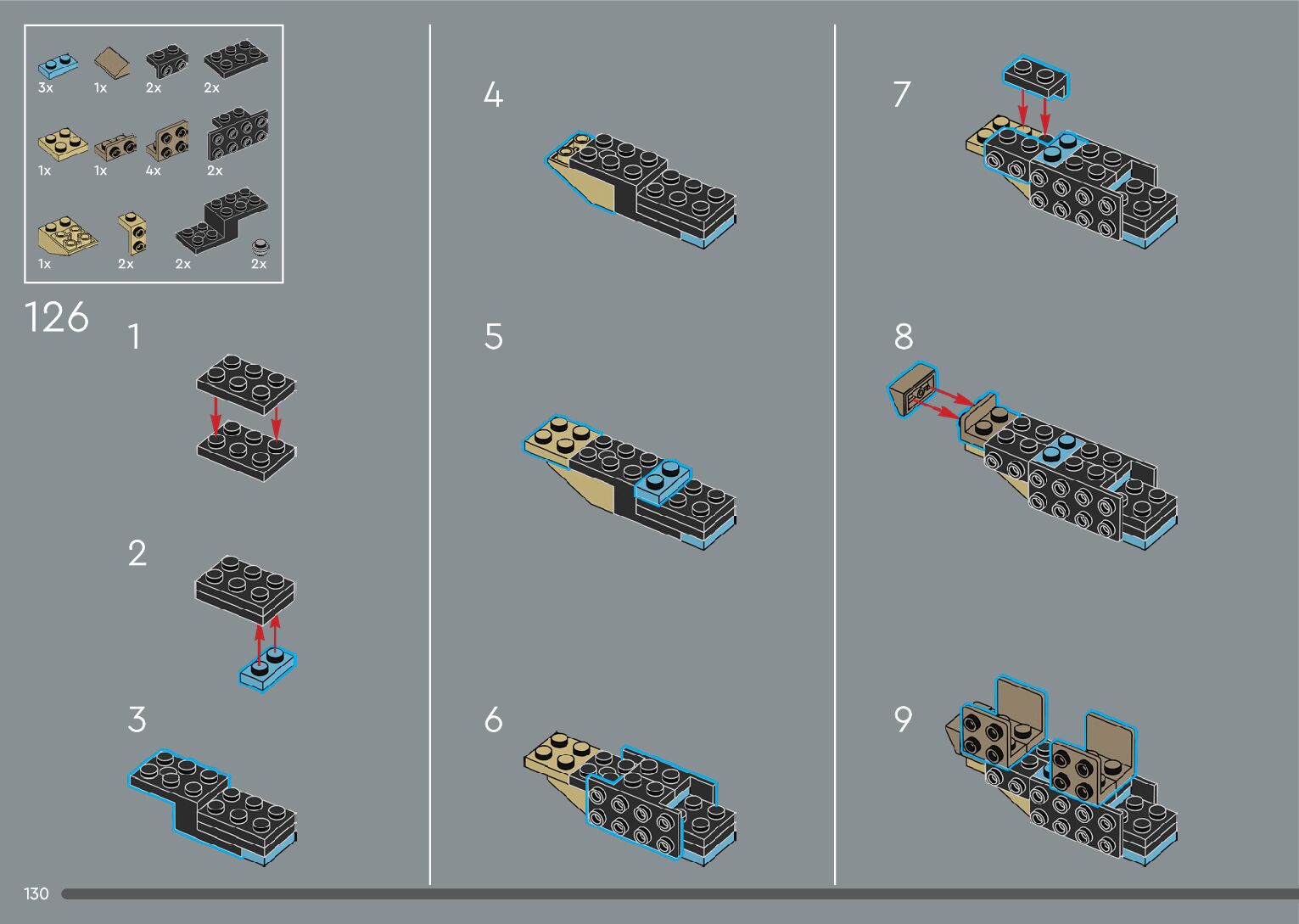 3x 1x 2x 2x

1x 1x 4x 2x

1x 2x 2x 2x

126

1

2

3

4

5

6

7

8

9

130