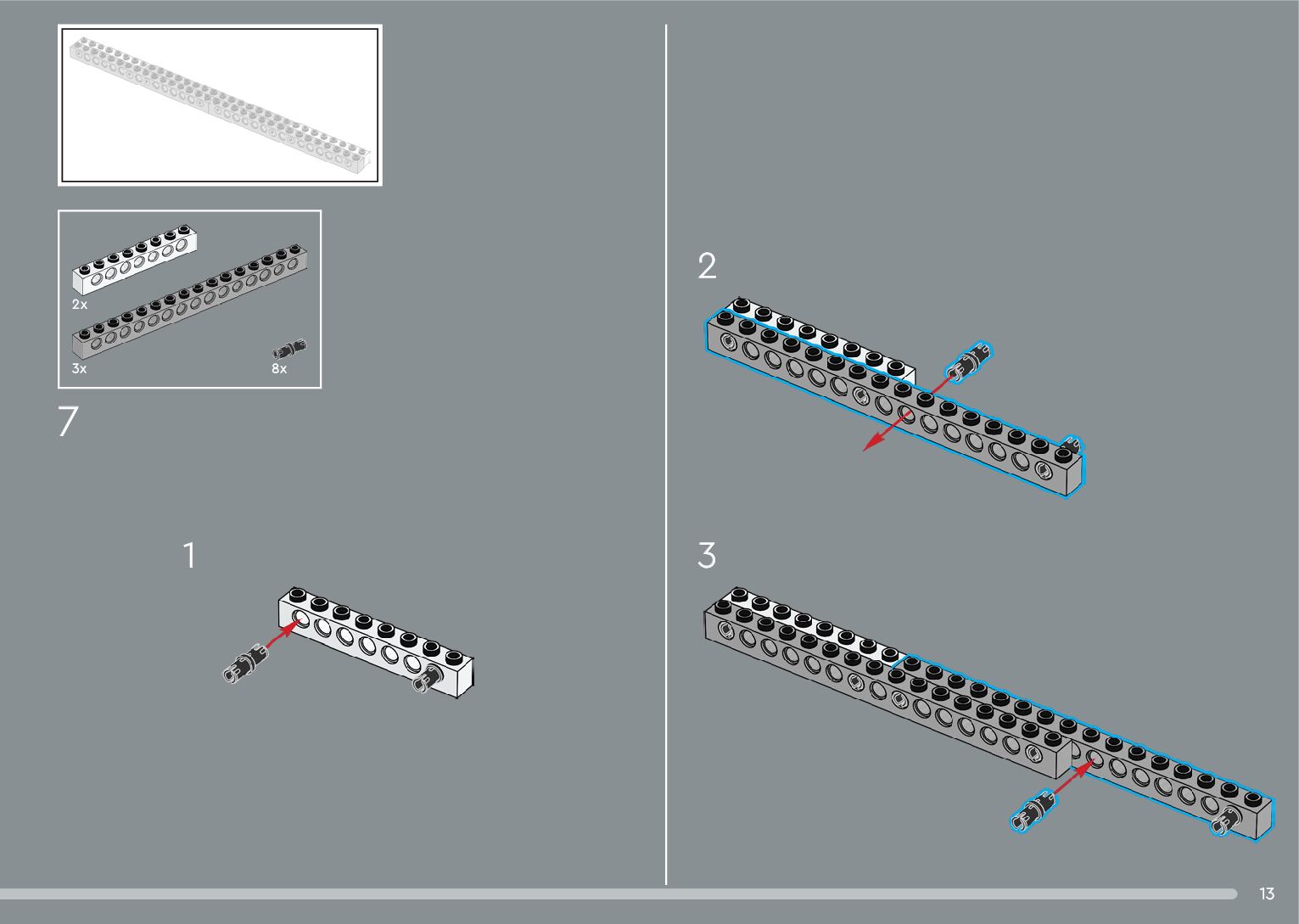 2x
3x
8x
7
1
2
3
13