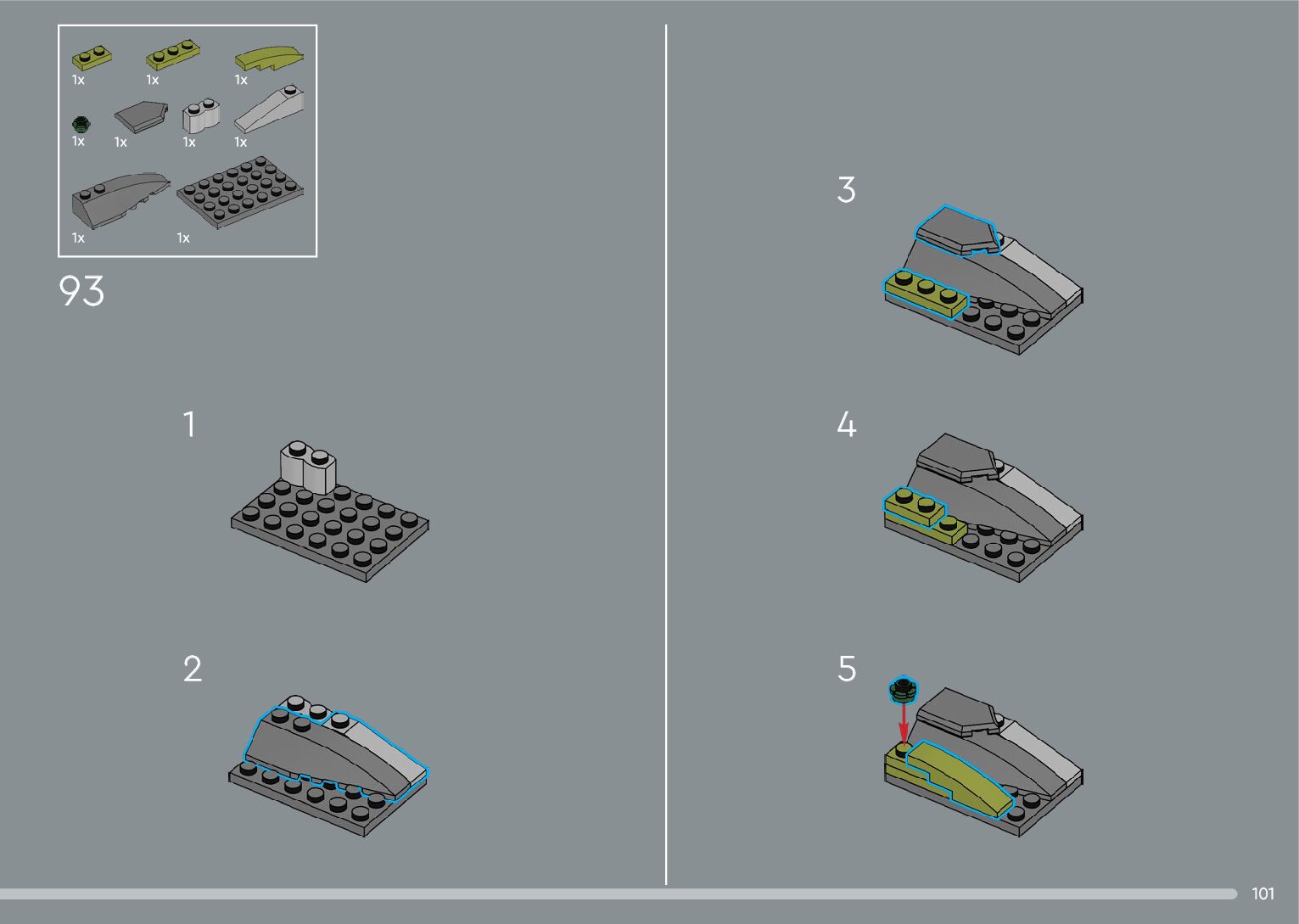 1x 1x 1x

1x 1x 1x 1x

1x 1x

93

1

2

3

4

5

101