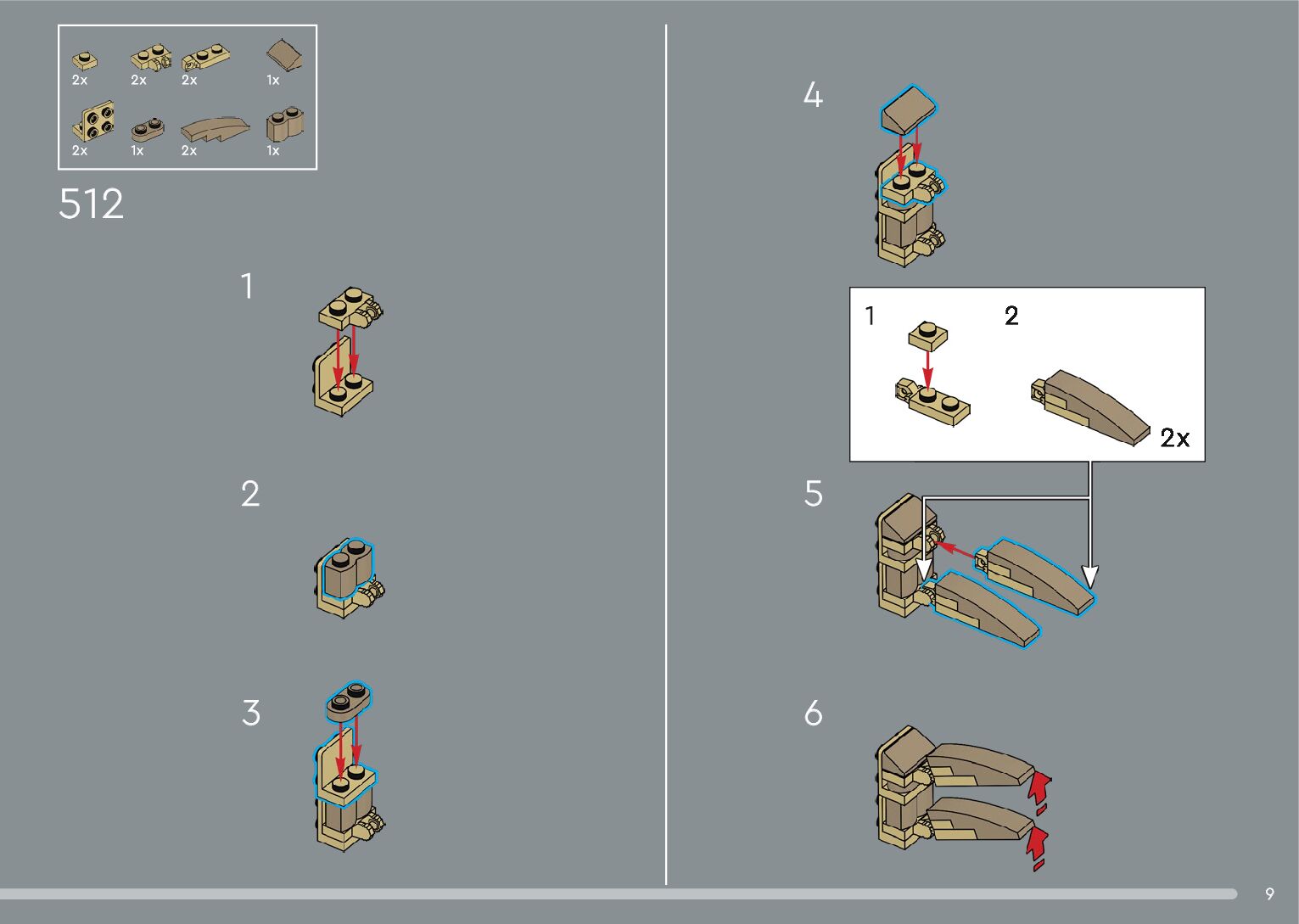 2x 2x 2x 1x
2x 1x 2x 1x

512

1

2

3

4

1 2

2x

5

6

9