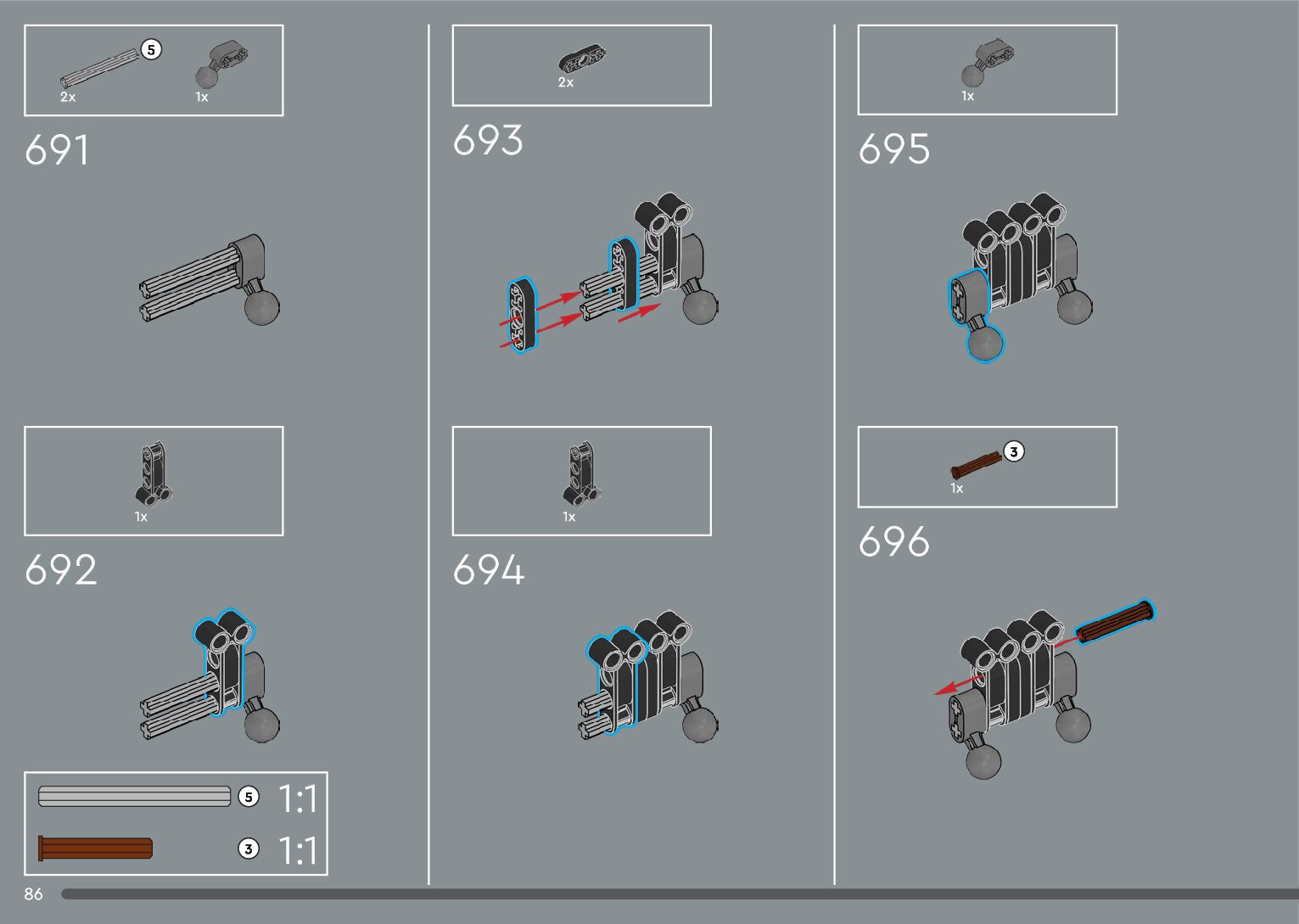 5
2x
1x

691

1x

692

5 1:1

3 1:1

2x

693

1x

694

1x

695

3
1x

696

86