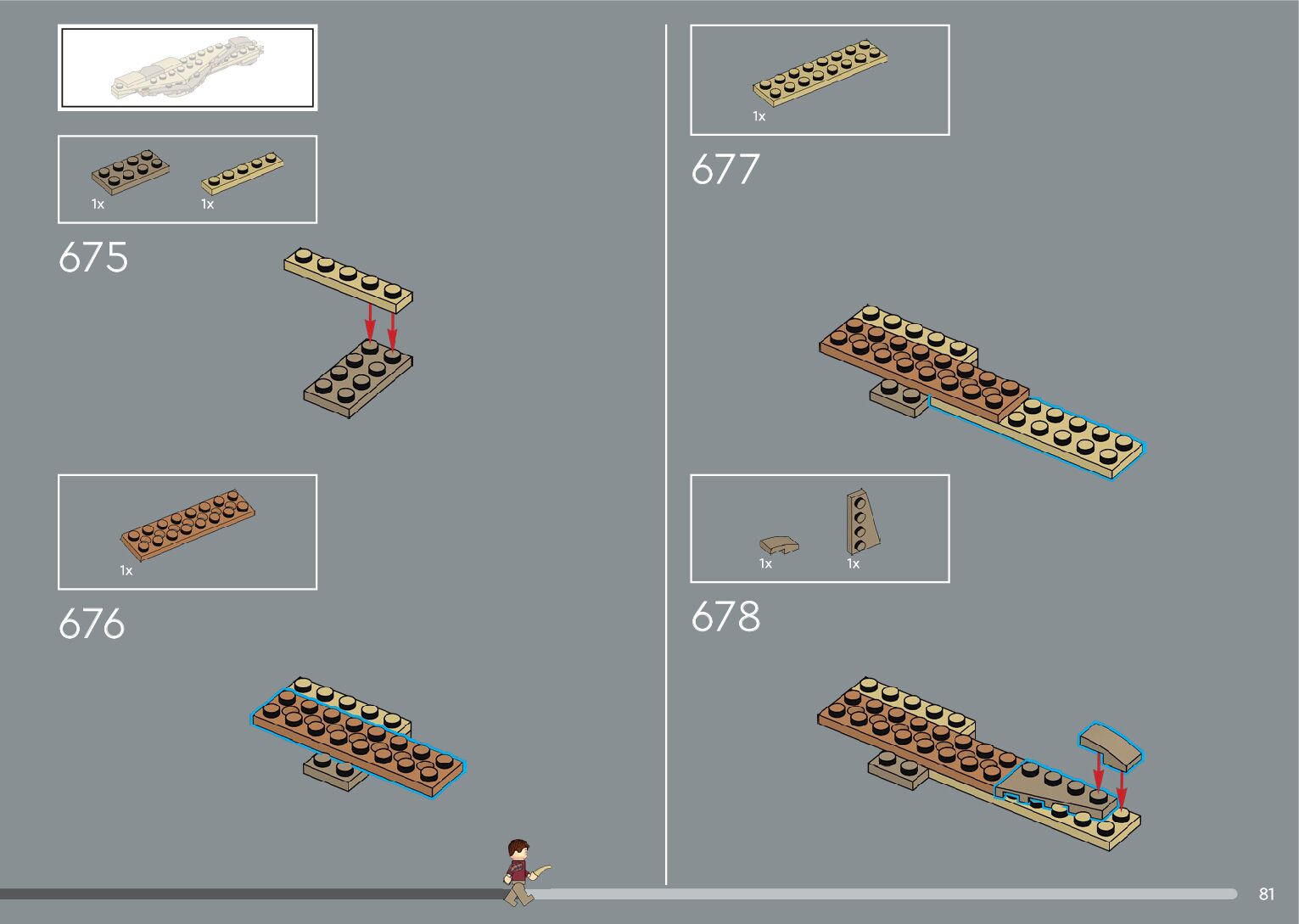 1x

1x

675

1x

676

1x

677

1x

1x

678

81