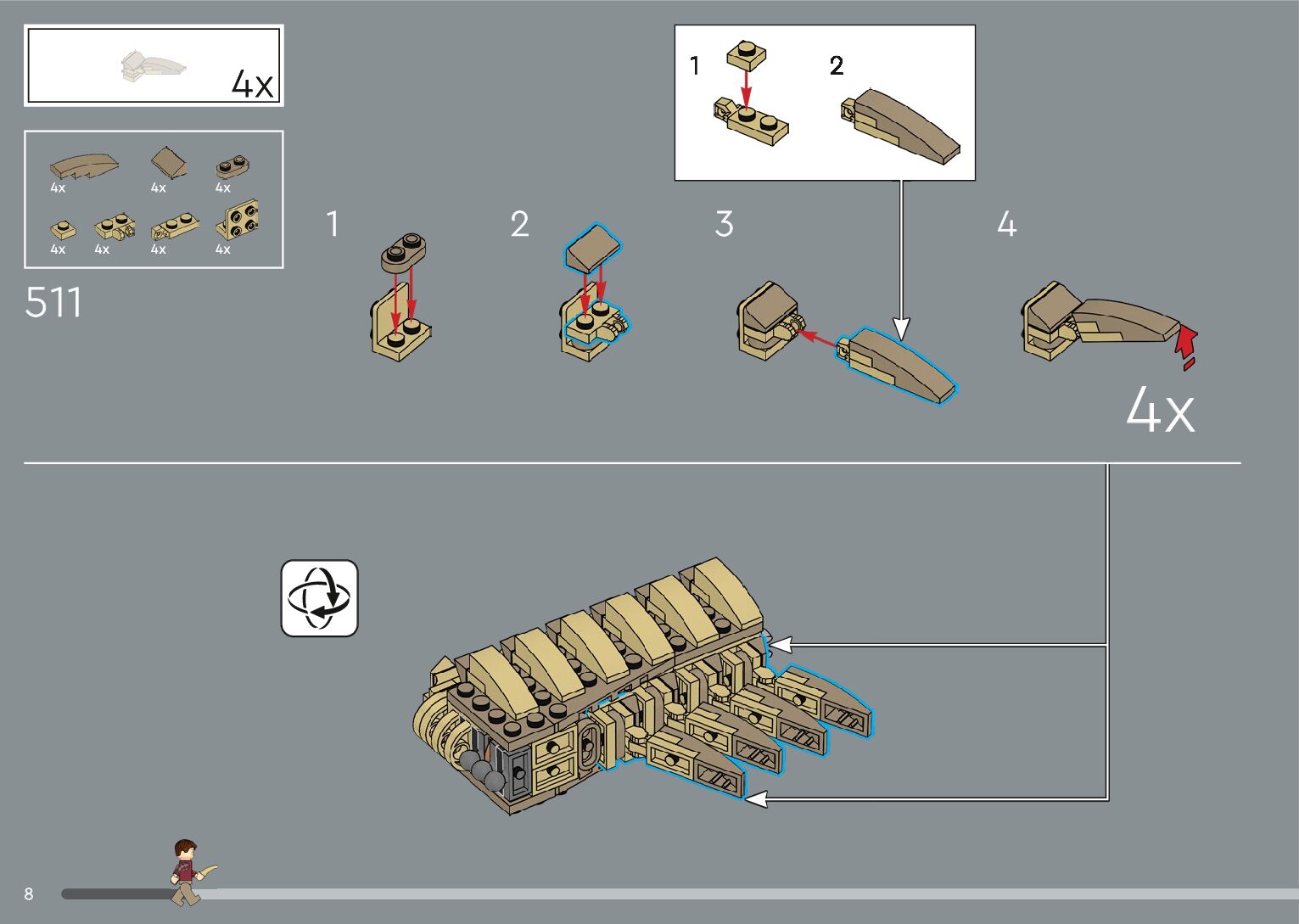 4x

4x 4x 4x
4x 4x 4x 4x

511

1

2

3

4

1 2

4x

8