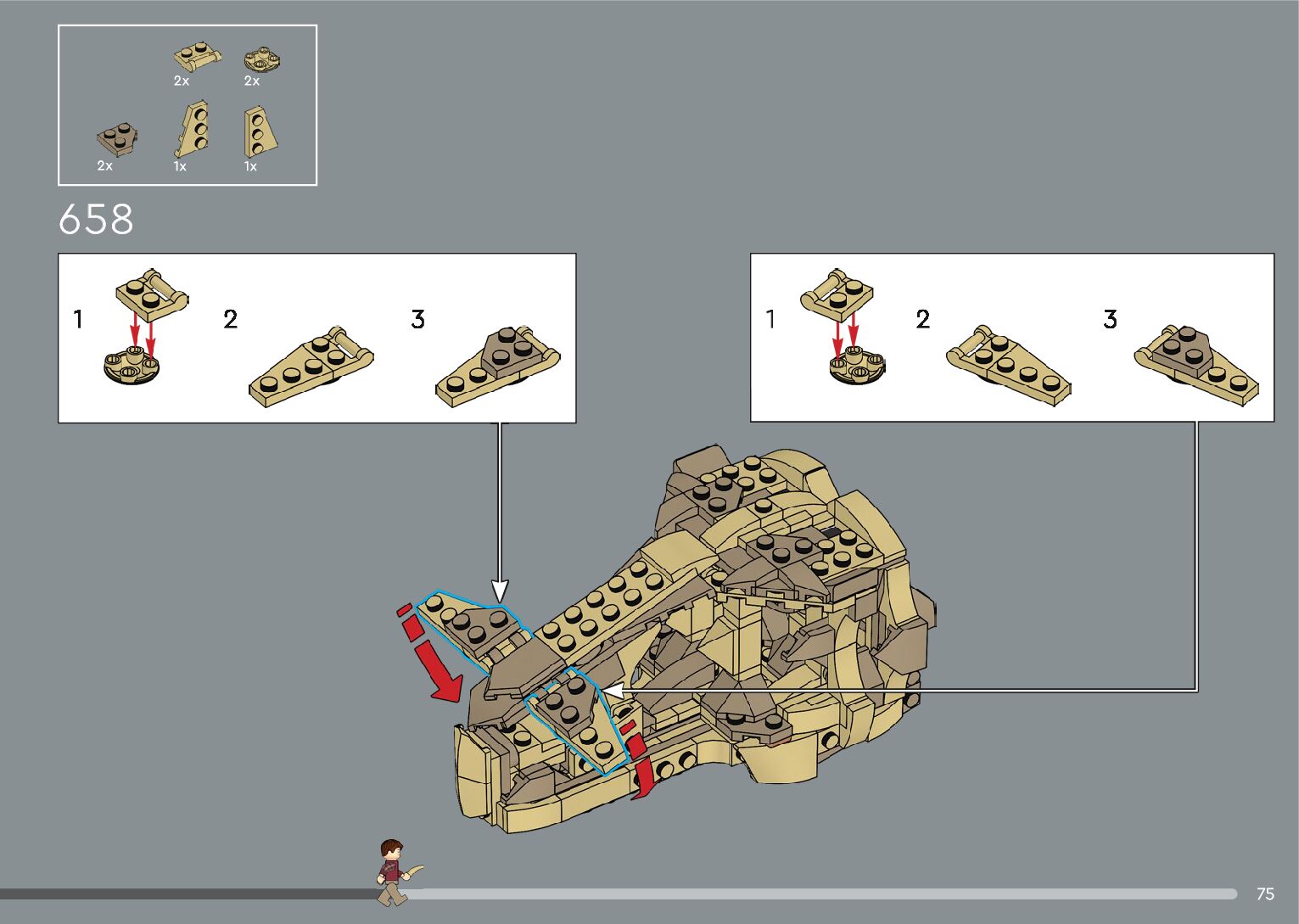 2x 2x

2x 1x 1x

658

1 2 3

1 2 3

75