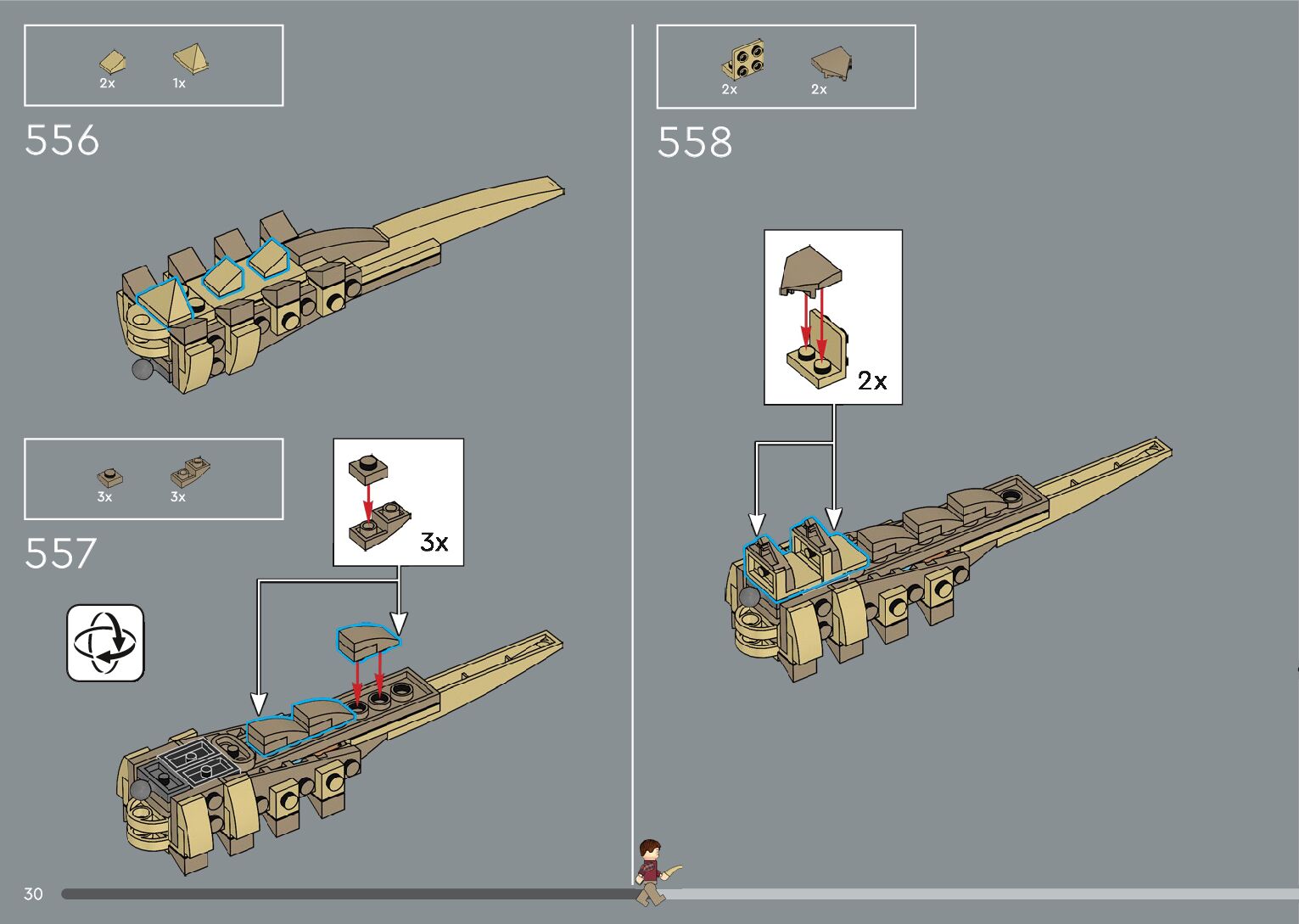 2x 1x

556

3x 3x

557

3x

2x 2x

558

2x

30