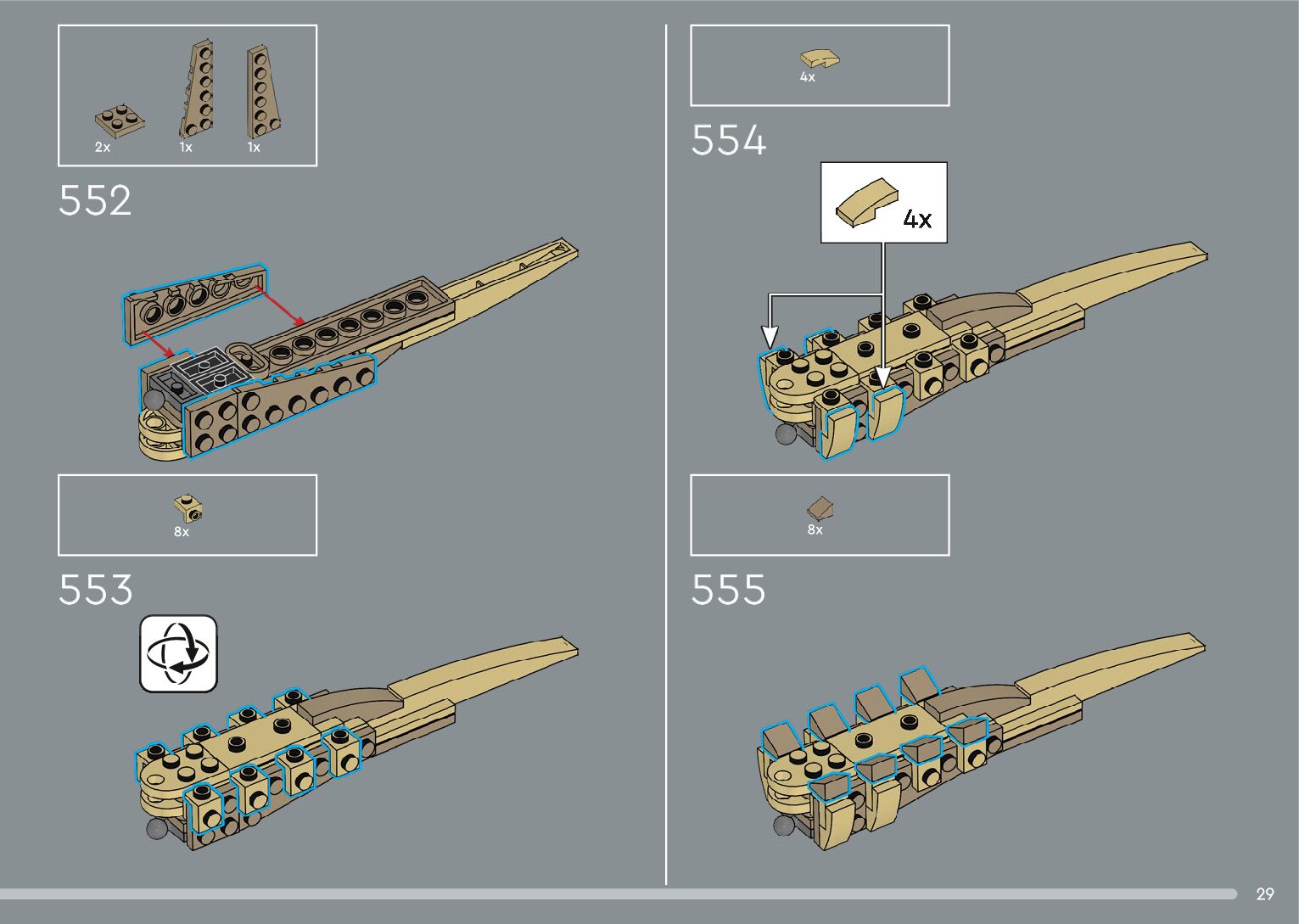 2x 1x 1x

552

8x

553

4x

554

4x

8x

555

29