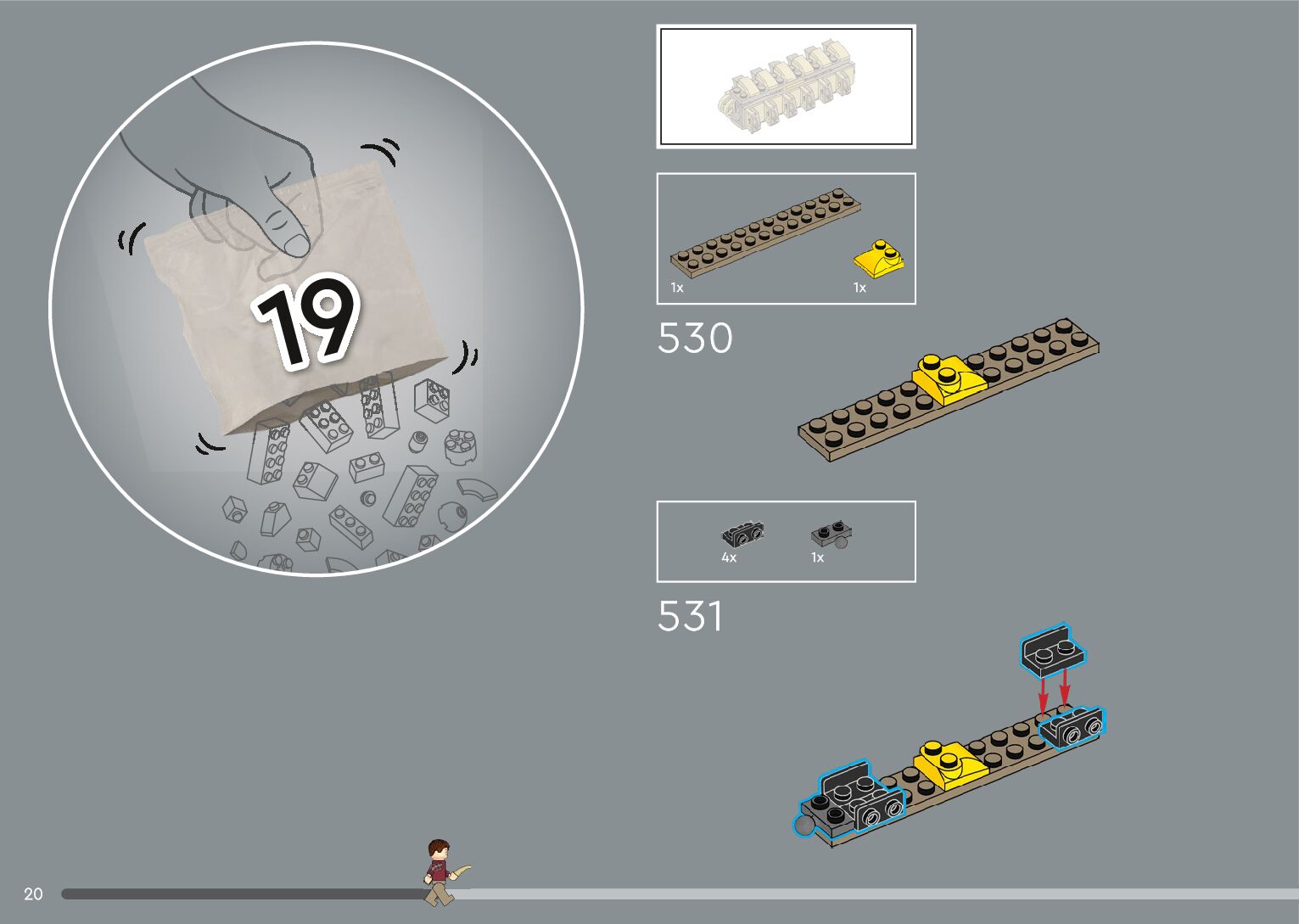 19

1x

1x

530

4x

1x

531

20