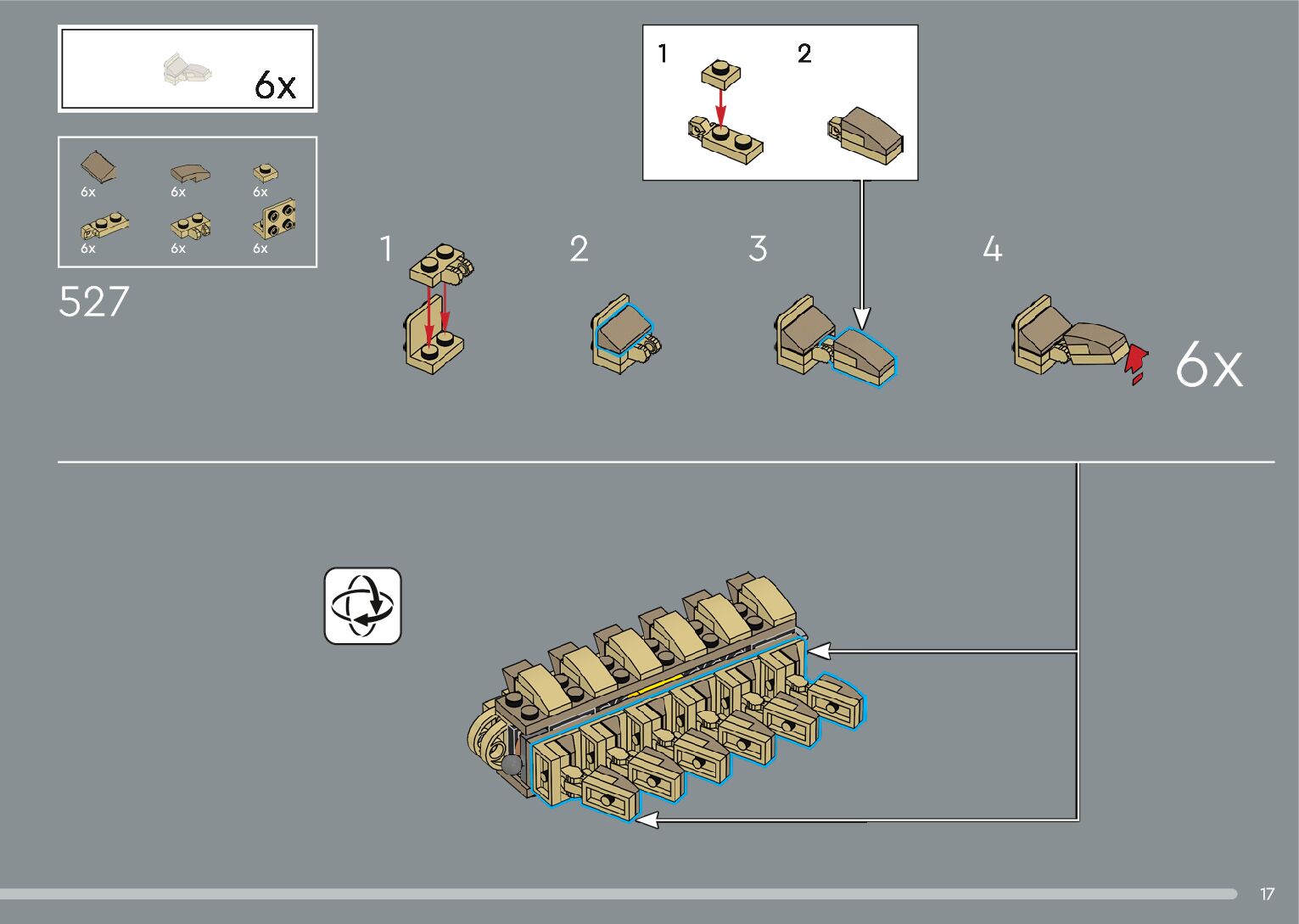 6x

6x 6x 6x
6x 6x 6x

527

1 2

1 2 3 4

6x

17