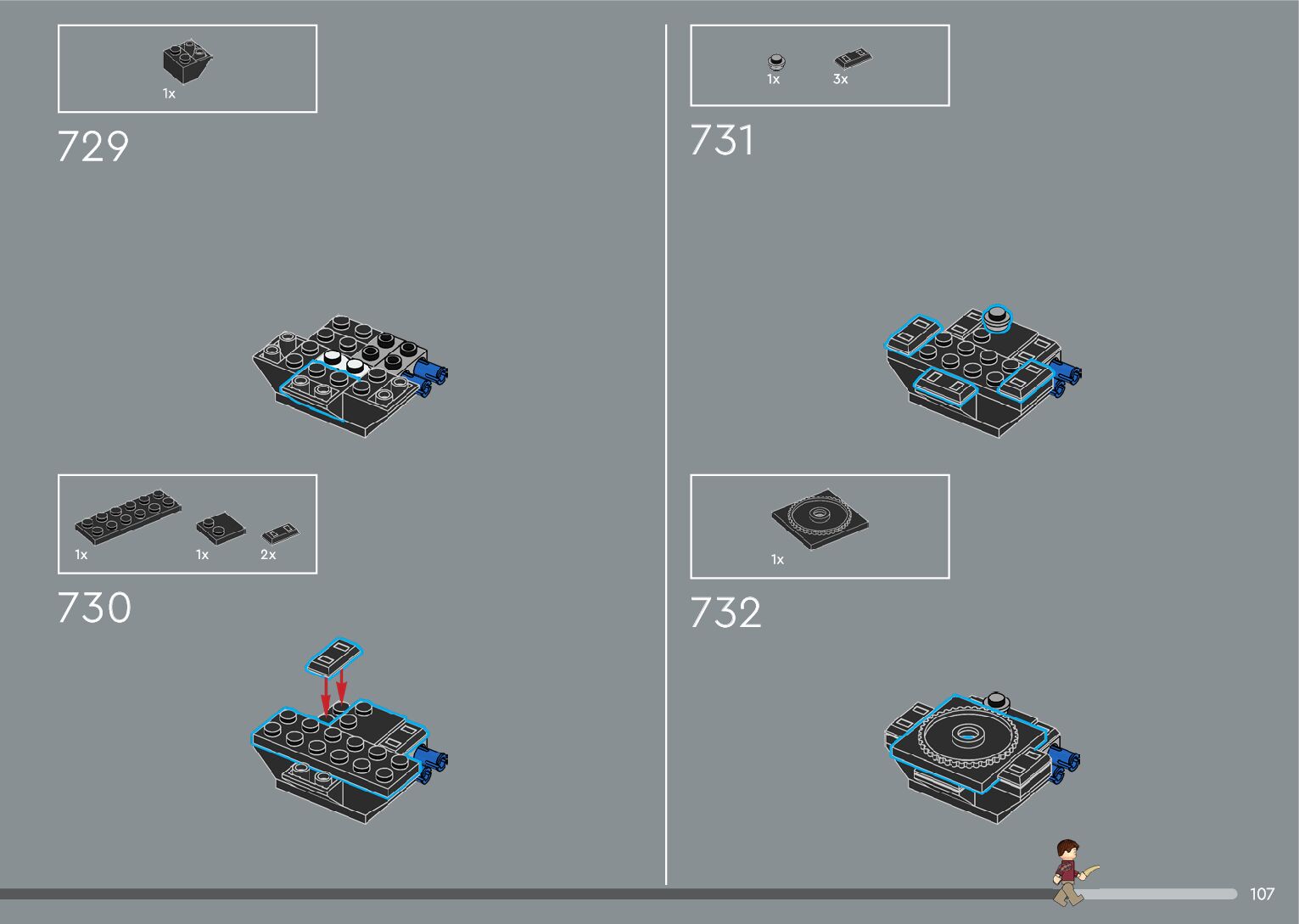 1x

729

1x 1x 2x

730

1x 3x

731

1x

732

107