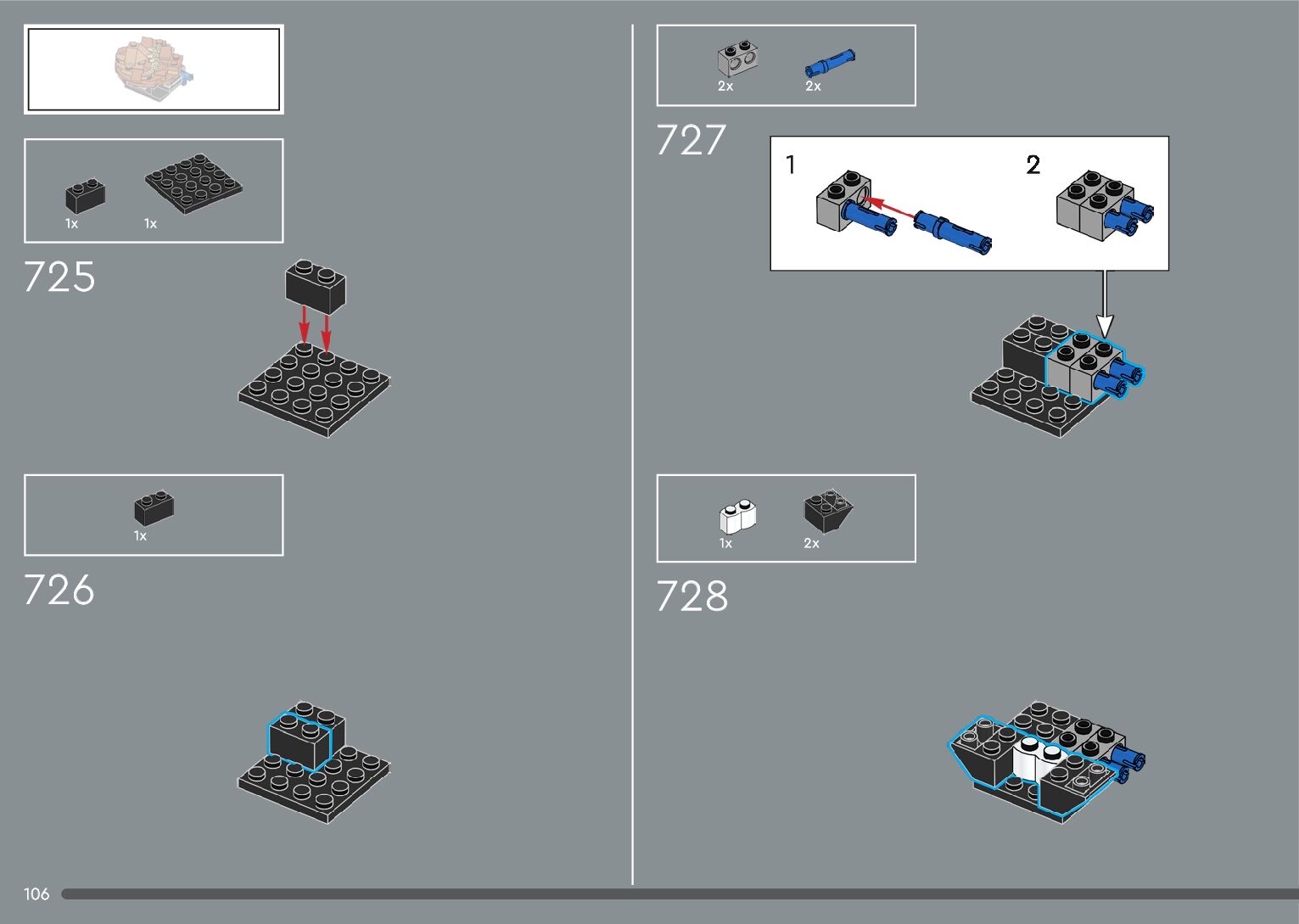 1x 1x

725

1x

726

2x 2x

727

1

2

1x 2x

728

106