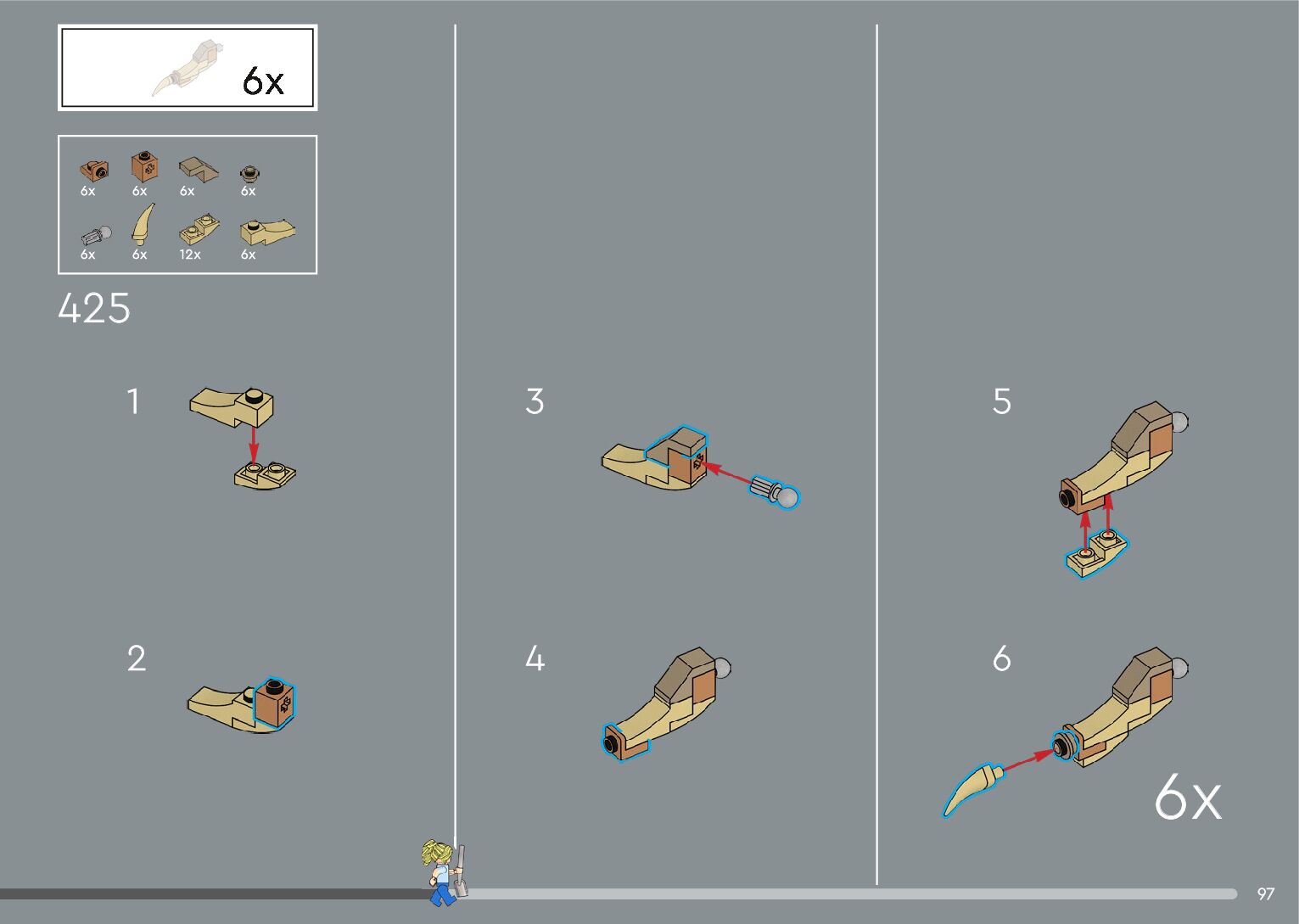 6x

6x 6x 6x 6x
6x 6x 12x 6x

425

1

2

3

4

5

6

6x

97