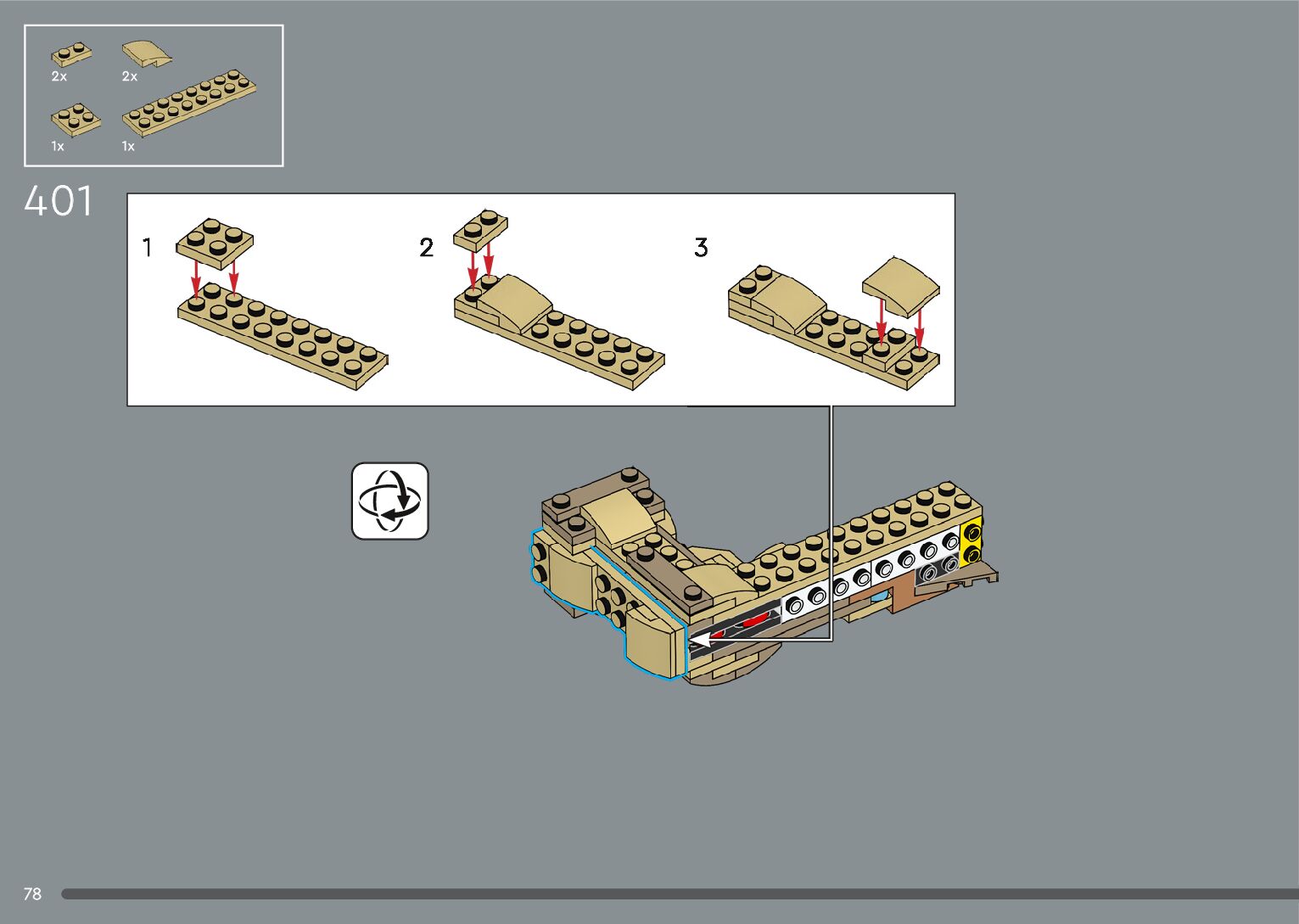 2x 2x

1x 1x

401

1

2

3

78