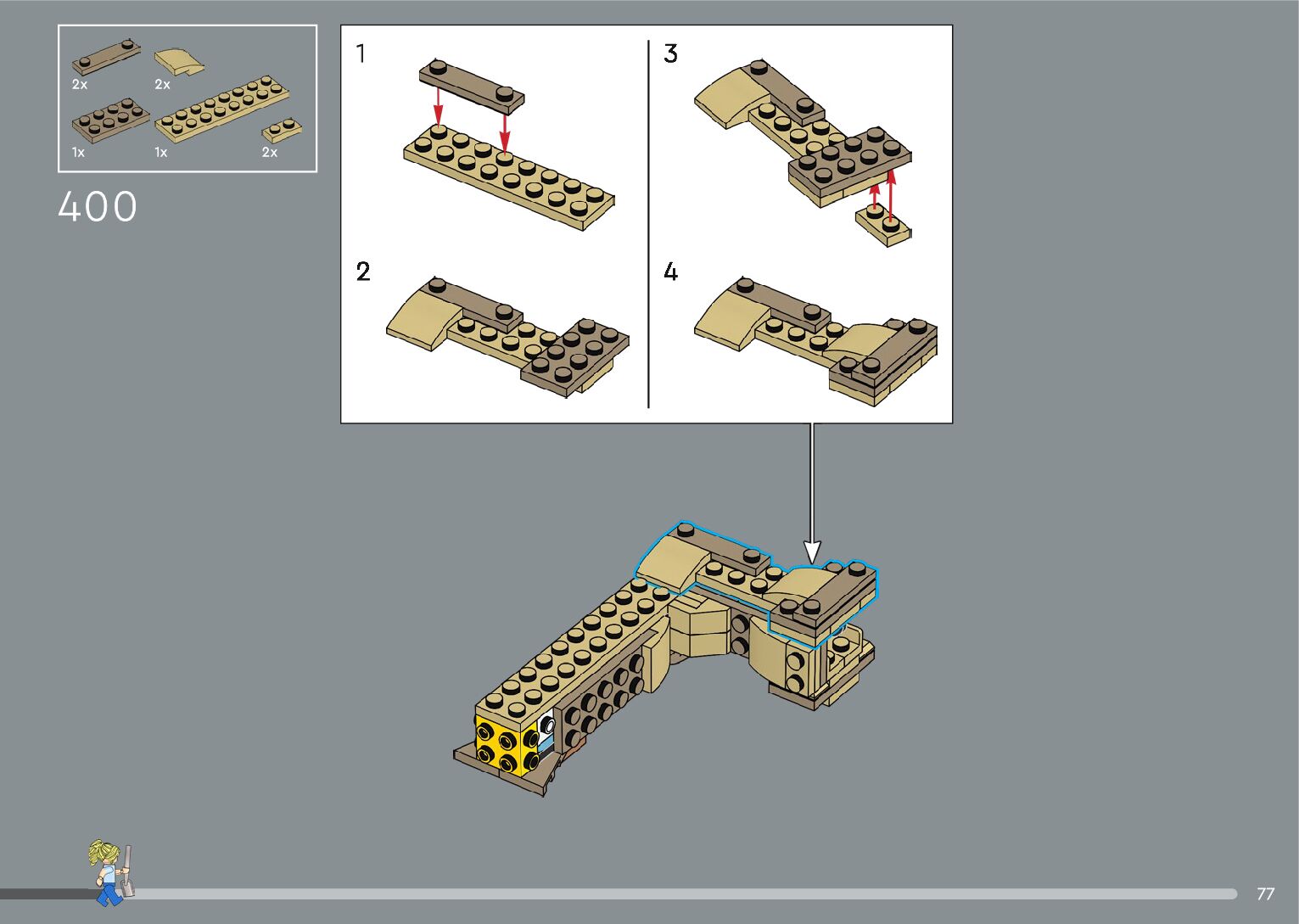 2x
2x
1x
1x
2x

400

1
2
3
4

77